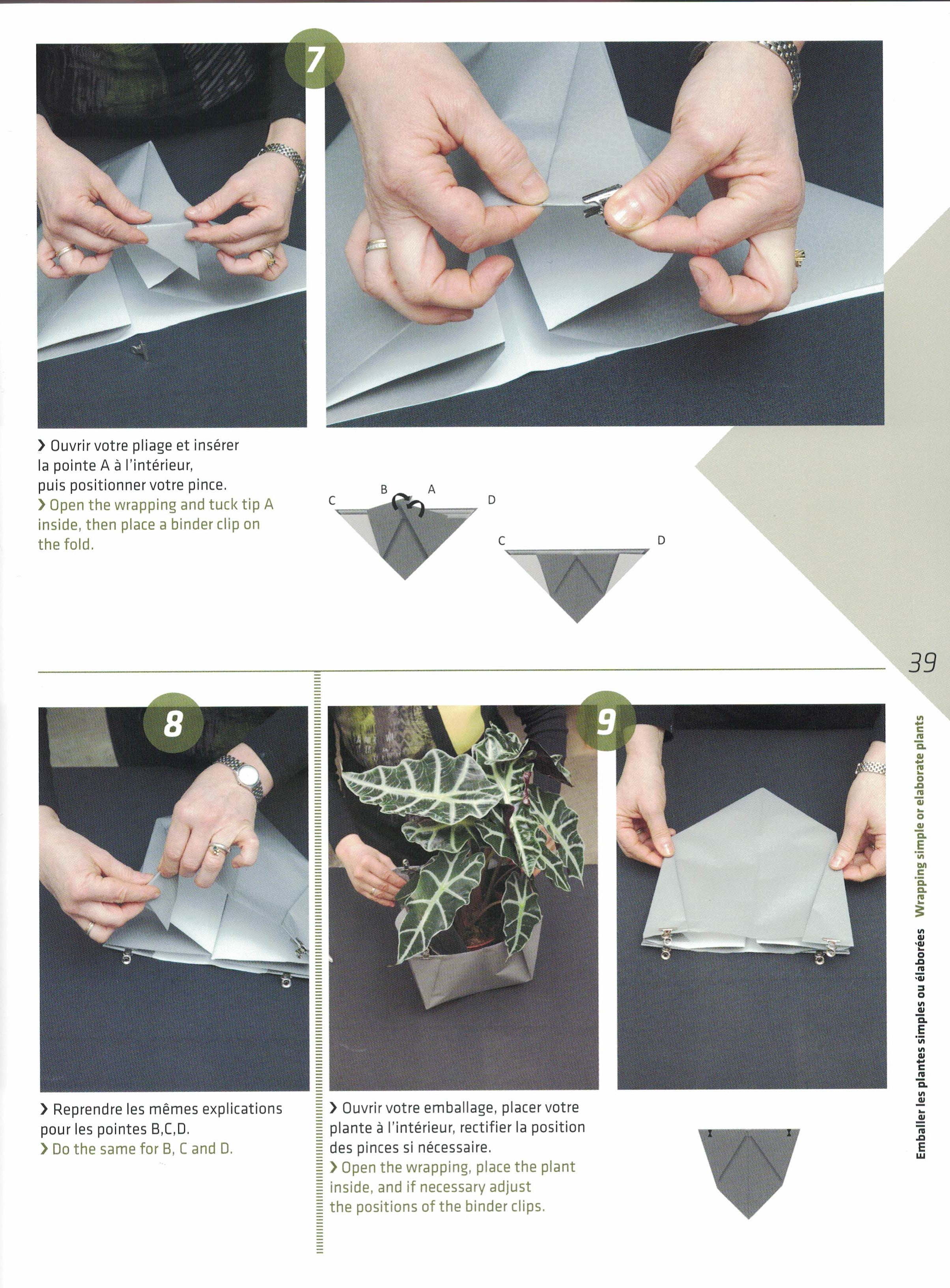 7

› Ouvrir votre pliage et insérer la pointe A à l'intérieur, puis positionner votre pince.
› Open the wrapping and tuck tip A inside, then place a binder clip on the fold.

C B A D

C D

39

8

› Reprendre les mêmes explications pour les pointes B,C,D.
› Do the same for B, C and D.

9

› Ouvrir votre emballage, placer votre plante à l'intérieur, rectifier la position des pinces si nécessaire.
› Open the wrapping, place the plant inside, and if necessary adjust the positions of the binder clips.

Emballer les plantes simples ou élaborées Wrapping simple or elaborate plants