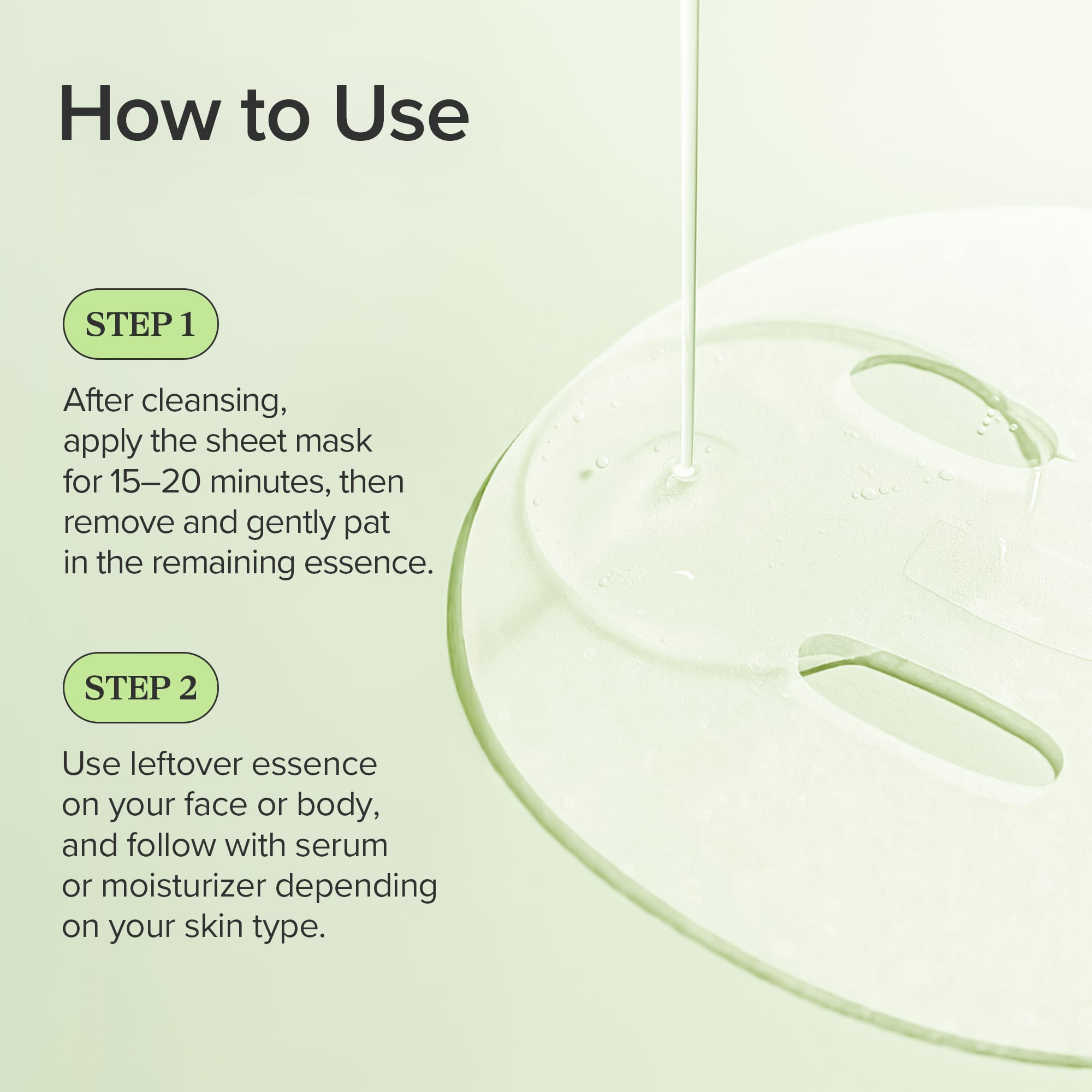 How to Use

STEP 1

After cleansing, apply the sheet mask for 15–20 minutes, then remove and gently pat in the remaining essence.

STEP 2

Use leftover essence on your face or body, and follow with serum or moisturizer depending on your skin type.