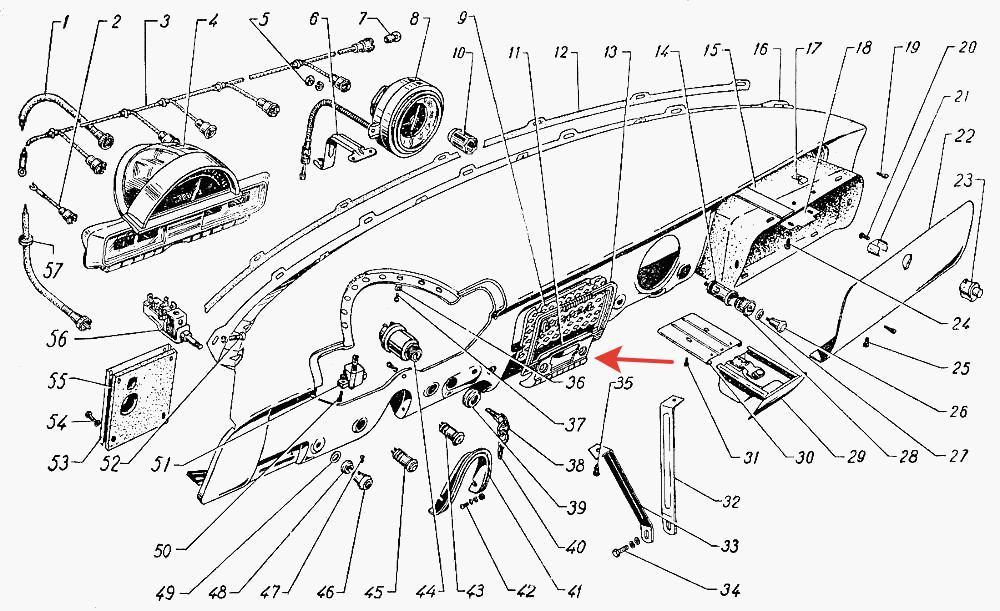 1 2 3 4 5 6 7 8 9 10 11 12 13 14 15 16 17 18 19 20 21 22 23 24 25 26 27 28 29 30 31 32 33 34 35 36 37 38 39 40 41 42 43 44 45 46 47 48 49 50 51 52 53 54 55 56 57