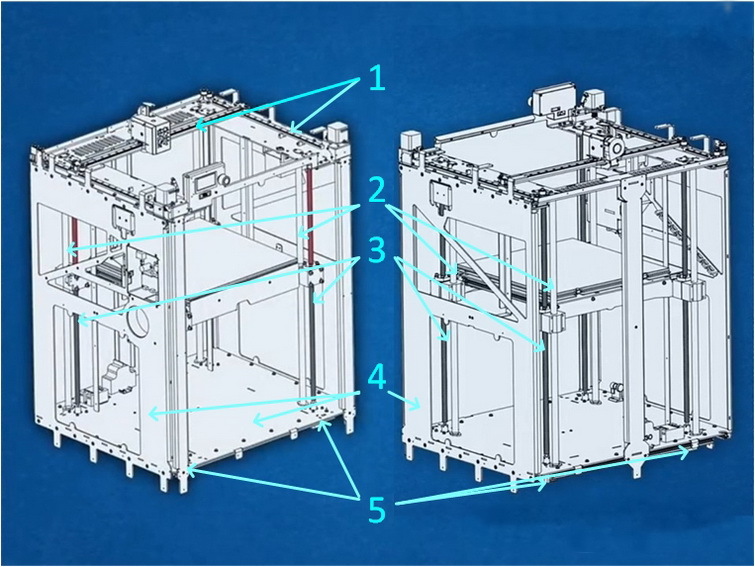 1
2
3
4
5