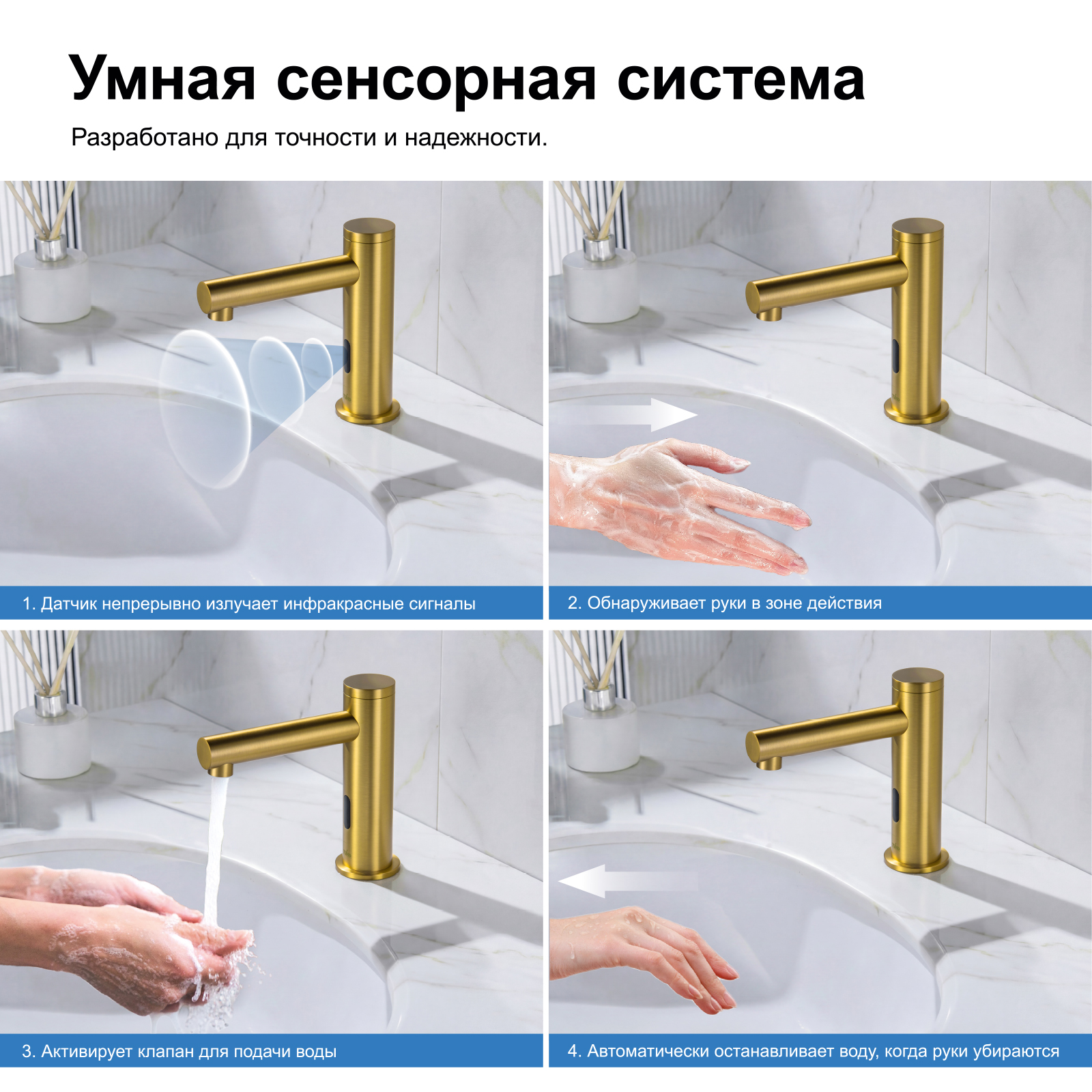 Умная сенсорная система

Разработано для точности и надежности.

1. Датчик непрерывно излучает инфракрасные сигналы

2. Обнаруживает руки в зоне действия

3. Активирует клапан для подачи воды

4. Автоматически останавливает воду, когда руки убираются