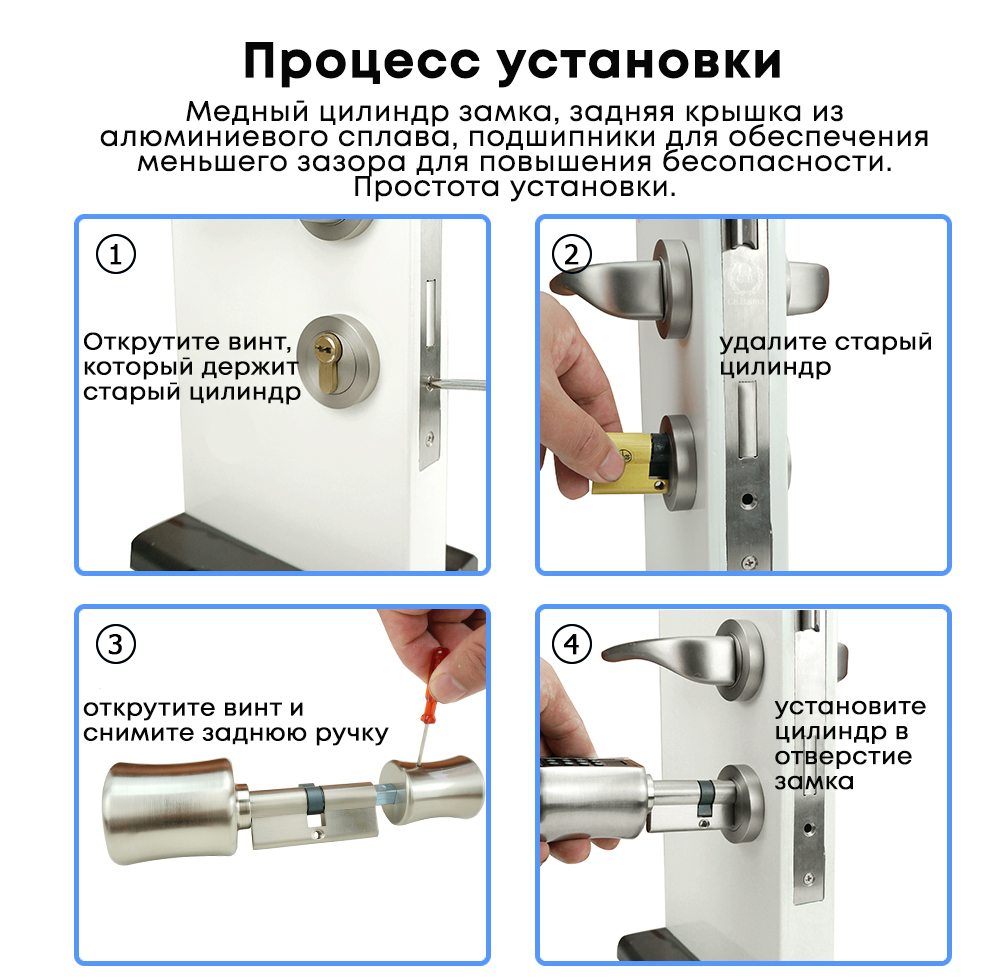 Процесс установки

Медный цилиндр замка, задняя крышка из алюминиевого сплава, подшипники для обеспечения меньшего зазора для повышения бесопасности. Простота установки.

①
Открутите винт, который держит старый цилиндр

②
удалите старый цилиндр

③
открутите винт и снимите заднюю ручку

④
установите цилиндр в отверстие замка