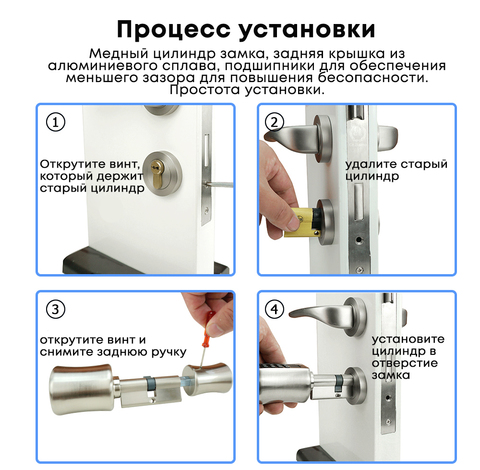 Процесс установки

Медный цилиндр замка, задняя крышка из алюминиевого сплава, подшипники для обеспечения меньшего зазора для повышения бесопасности. Простота установки.

①
Открутите винт, который держит старый цилиндр

②
удалите старый цилиндр

③
открутите винт и снимите заднюю ручку

④
установите цилиндр в отверстие замка