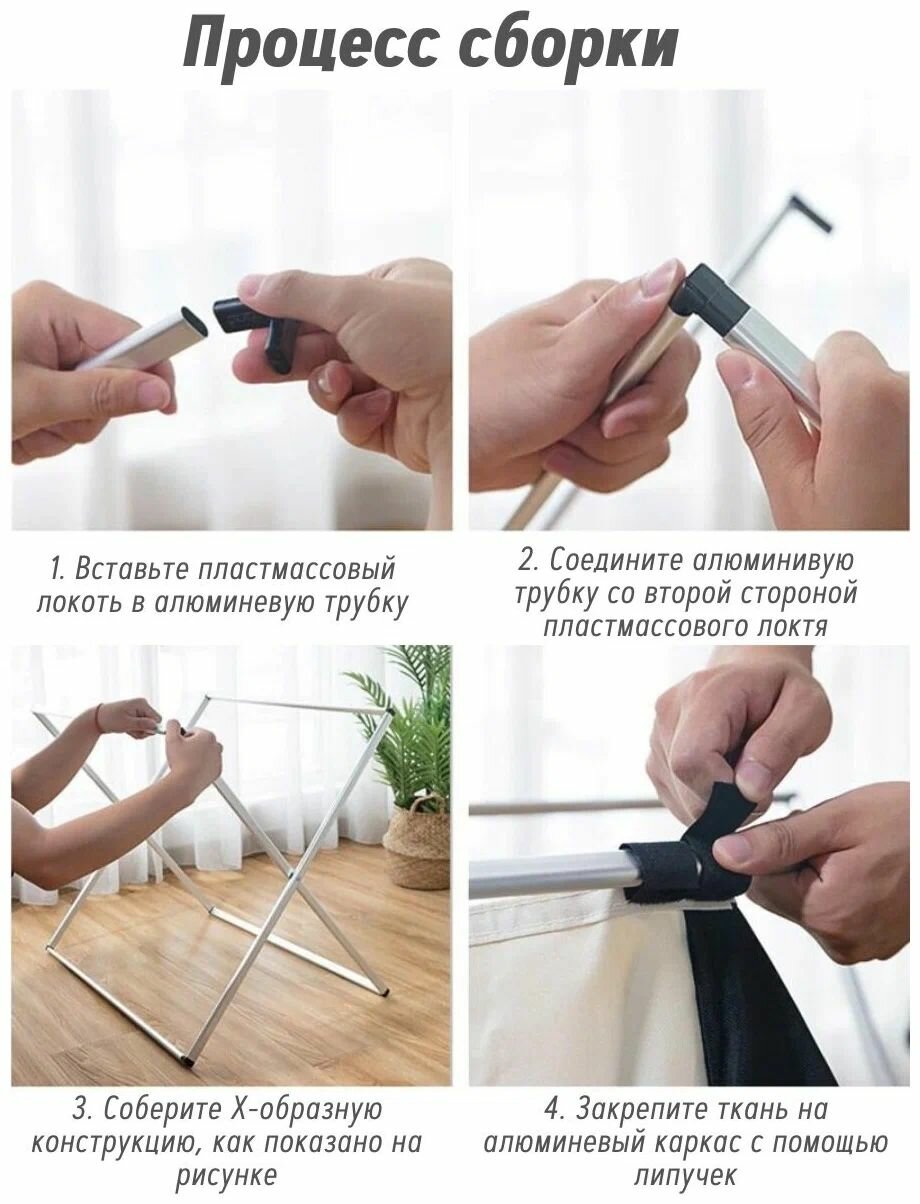 Процесс сборки

1. Вставьте пластмассовый локоть в алюминевую трубку

2. Соедините алюминивую трубку со второй стороной пластмассового локтя

3. Соберите Х-образную конструкцию, как показано на рисунке

4. Закрепите ткань на алюминевый каркас с помощью липучек