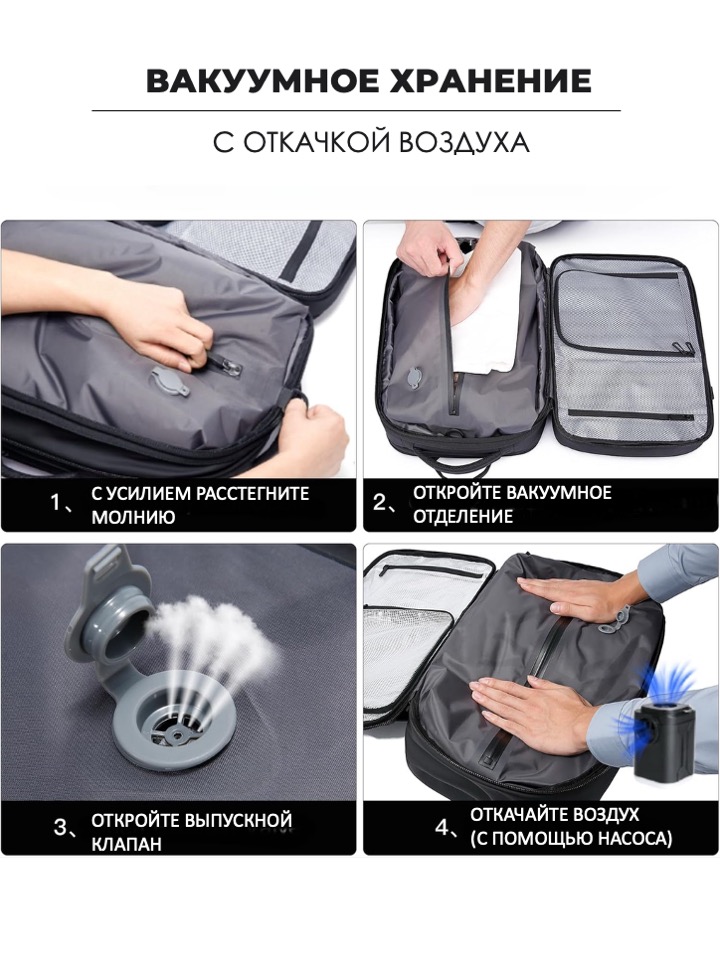 ВАКУУМНОЕ ХРАНЕНИЕ

С ОТКАЧКОЙ ВОЗДУХА

1、 С УСИЛИЕМ РАССТЕГНИТЕ МОЛНИЮ

2、 ОТКРОЙТЕ ВАКУУМНОЕ ОТДЕЛЕНИЕ

3、 ОТКРОЙТЕ ВЫПУСКНОЙ КЛАПАН

4、 ОТКАЧАЙТЕ ВОЗДУХ (С ПОМОЩЬЮ НАСОСА)