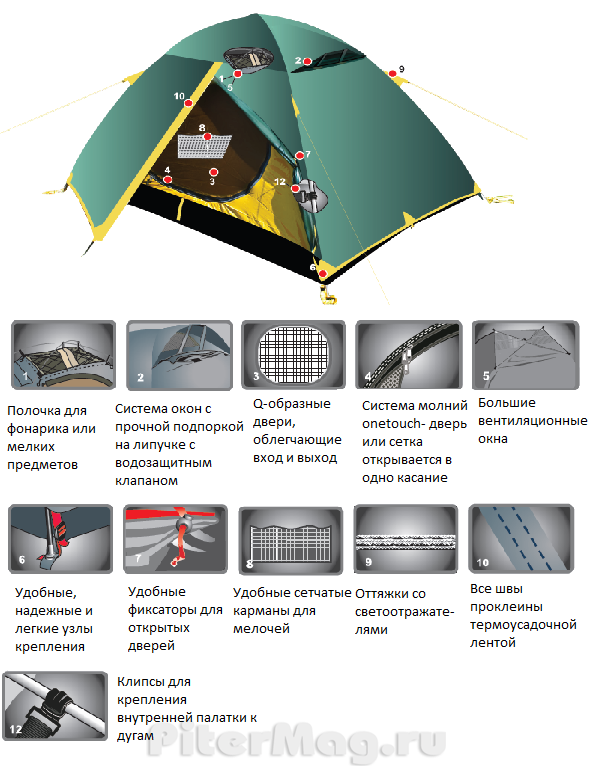 2
9
1
5
10
8
7
4
3
12
6

1
Полочка для фонарика или мелких предметов

2
Система окон с прочной подпоркой на липучке с водозащитным клапаном

3
Q-образные двери, облегчающие вход и выход

4
Система молний onetouch- дверь или сетка открывается в одно касание

5
Большие вентиляционные окна

6
Удобные, надежные и легкие узлы крепления

7
Удобные фиксаторы для открытых дверей

8
Удобные сетчатые карманы для мелочей

9
Оттяжки со светоотражателями

10
Все швы проклеины термоусадочной лентой

12
Клипсы для крепления внутренней палатки к дугам

PiterMag.ru