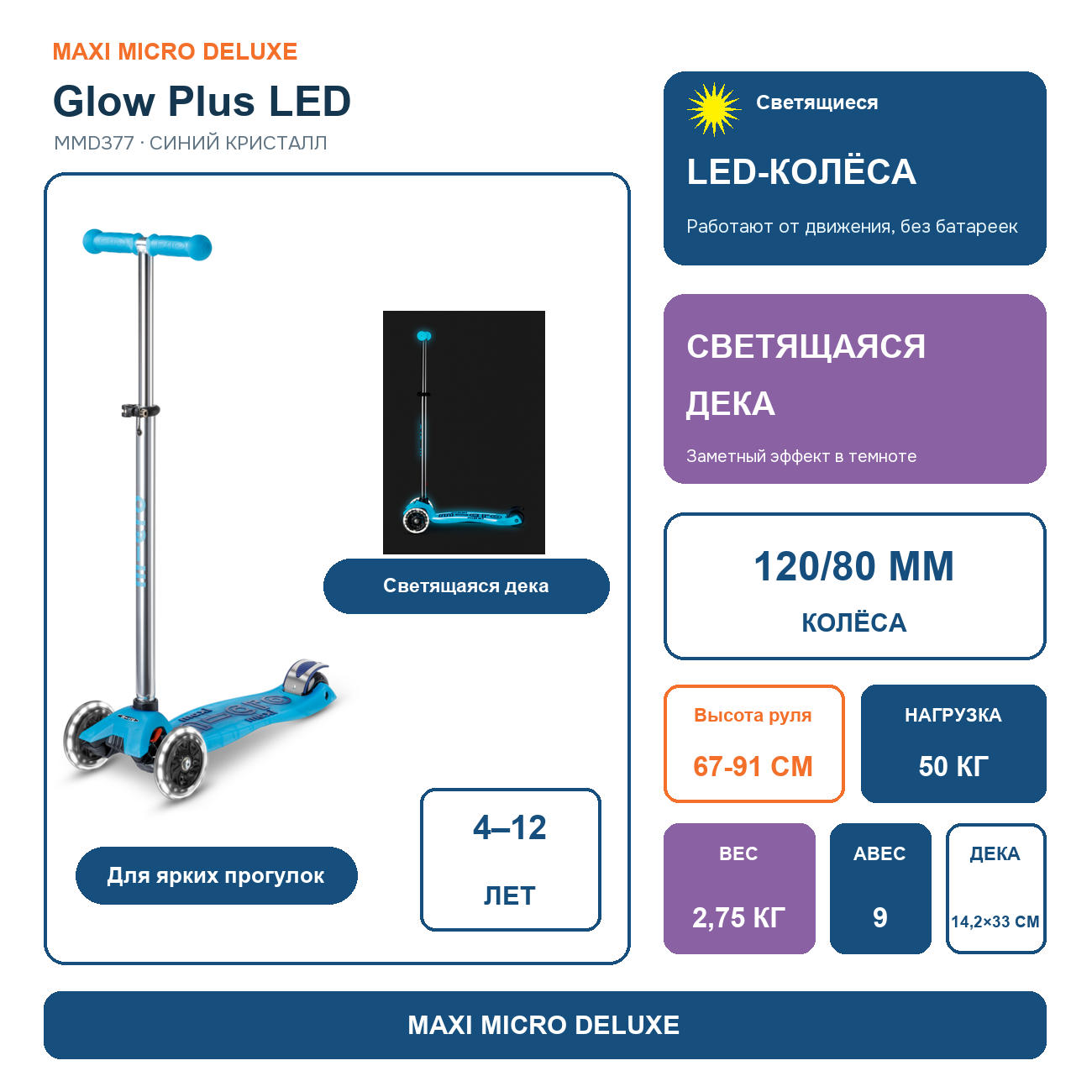 MAXI MICRO DELUXE

Glow Plus LED

MMD377 · СИНИЙ КРИСТАЛЛ

Светящаяся дека

Для ярких прогулок

4–12

ЛЕТ

Светящиеся

LED-КОЛЁСА

Работают от движения, без батареек

СВЕТЯЩАЯСЯ ДЕКА

Заметный эффект в темноте

120/80 ММ

КОЛЁСА

Высота руля

67-91 СМ

НАГРУЗКА

50 КГ

ВЕС

2,75 КГ

ABEC

9

ДЕКА

14,2×33 СМ

MAXI MICRO DELUXE