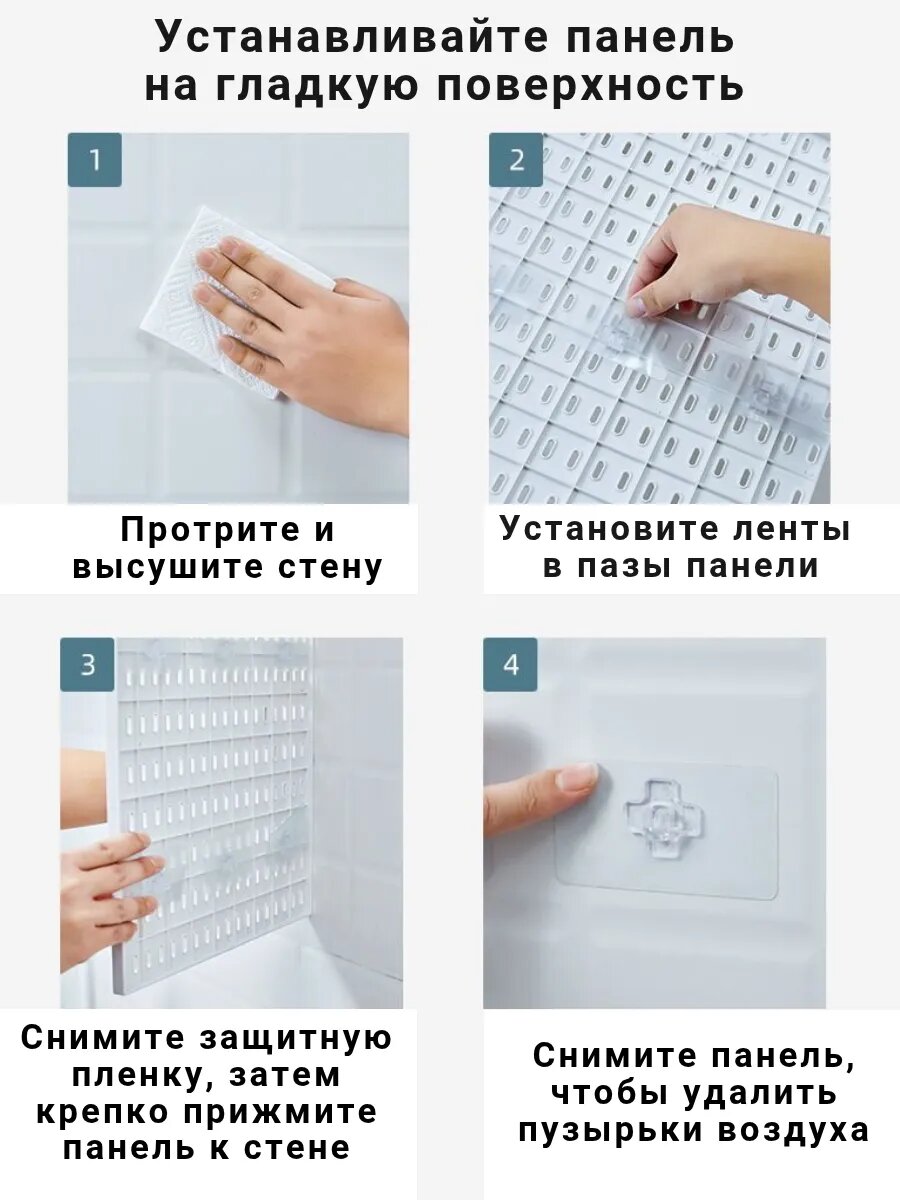 Устанавливайте панель на гладкую поверхность

1

Протрите и высушите стену

2

Установите ленты в пазы панели

3

Снимите защитную пленку, затем крепко прижмите панель к стене

4

Снимите панель, чтобы удалить пузырьки воздуха