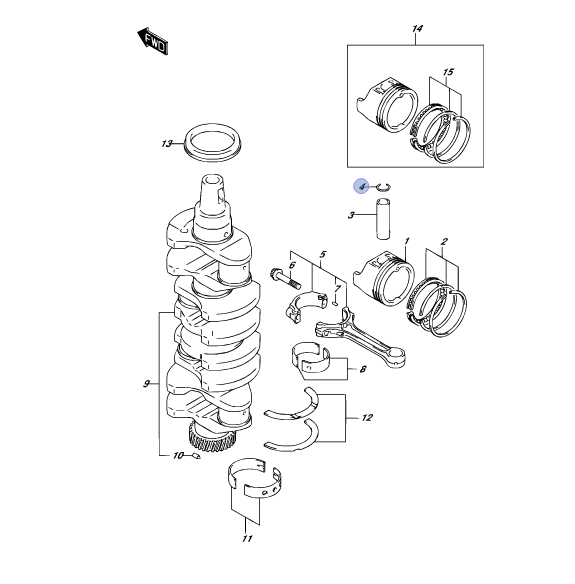 FWD
14
15
13
4
3
1
2
5
6
7
8
9
12
10
11