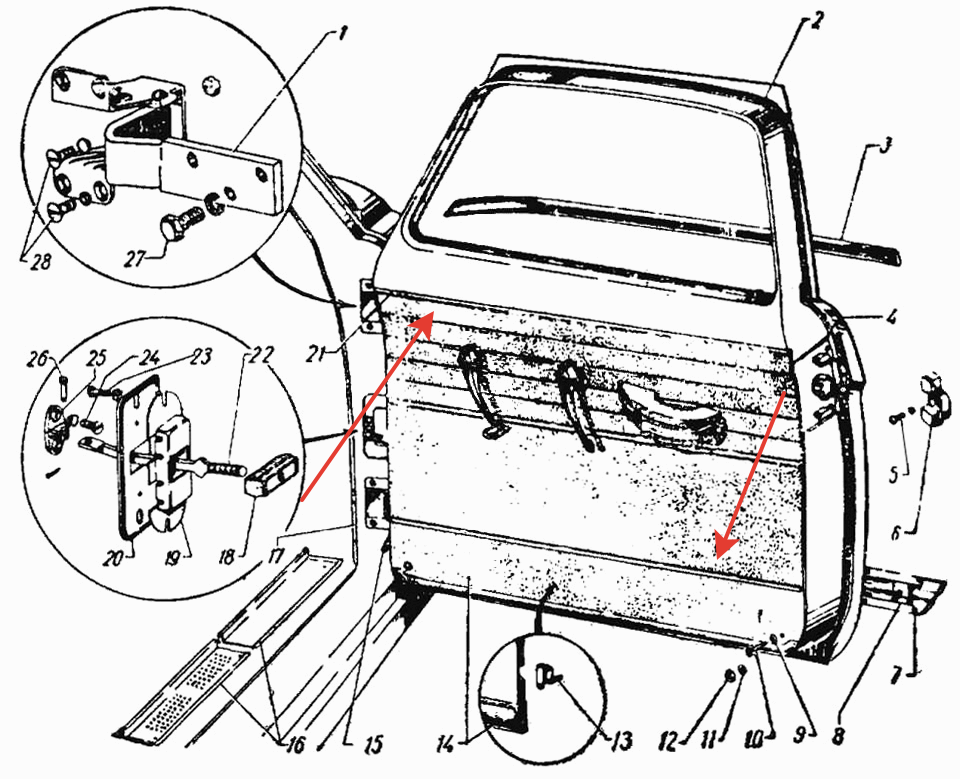 1
2
3
4
5
6
7
8
9
10
11
12
13
14
15
16
17
18
19
20
21
22
23
24
25
26
27
28