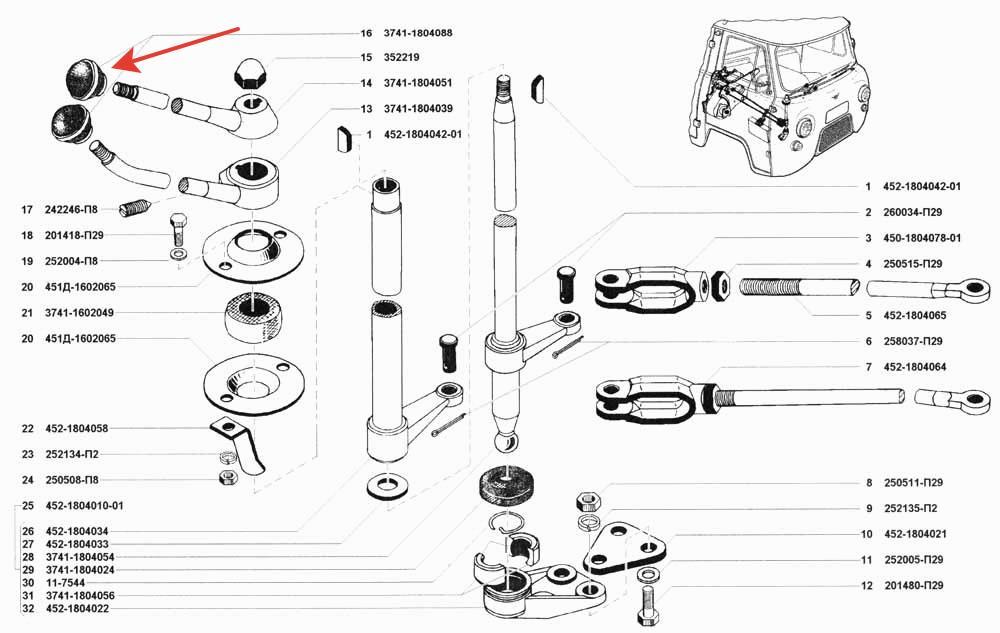 16 3741-1804088
15 352219
14 3741-1804051
13 3741-1804039
1 452-1804042-01
17 242246-П8
18 201418-П29
19 252004-П8
20 451Д-1602065
21 3741-1602049
20 451Д-1602065
22 452-1804058
23 252134-П2
24 250508-П8
25 452-1804010-01
26 452-1804034
27 452-1804033
28 3741-1804054
29 3741-1804024
30 11-7544
31 3741-1804056
32 452-1804022
1 452-1804042-01
2 260034-П29
3 450-1804078-01
4 250515-П29
5 452-1804065
6 258037-П29
7 452-1804064
8 250511-П29
9 252135-П2
10 452-1804021
11 252005-П29
12 201480-П29