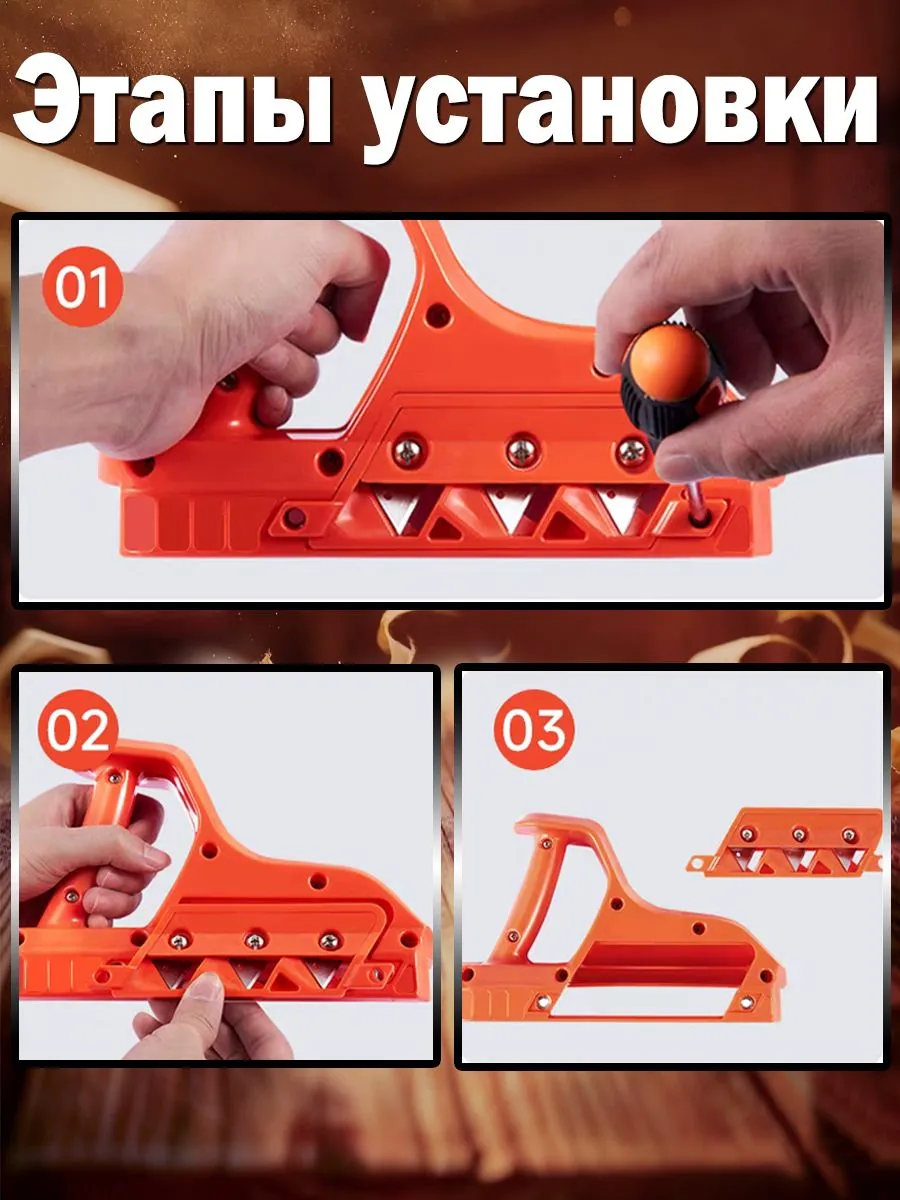 Этапы установки

01

02

03