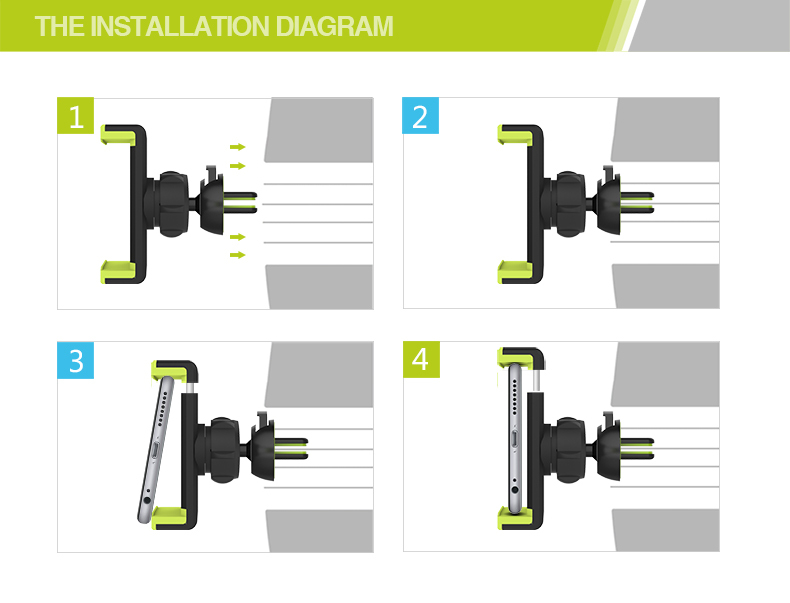 THE INSTALLATION DIAGRAM

1

2

3

4