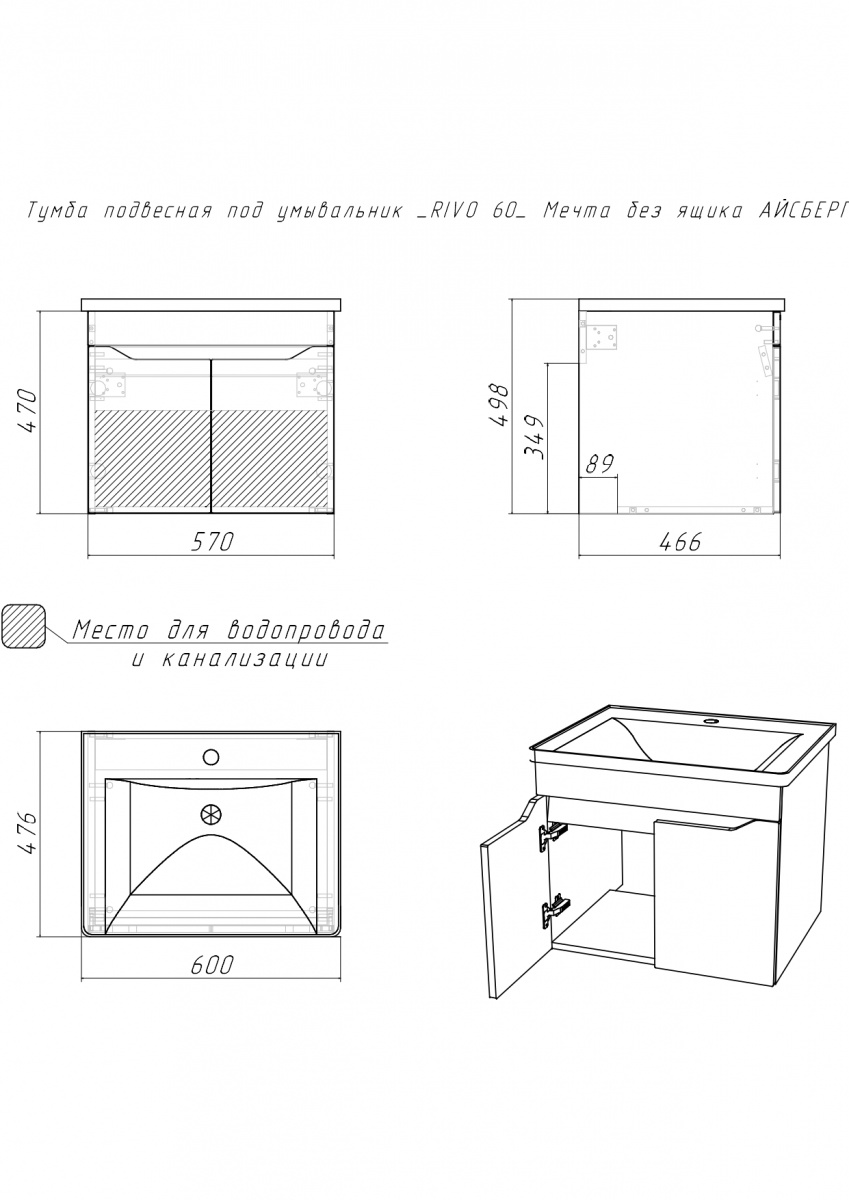 Тумба подвесная под умывальник _RIVO 60_ Мечта без ящика АЙСБЕРГ

470

570

498

349

89

466

Место для водопровода и канализации

476

600