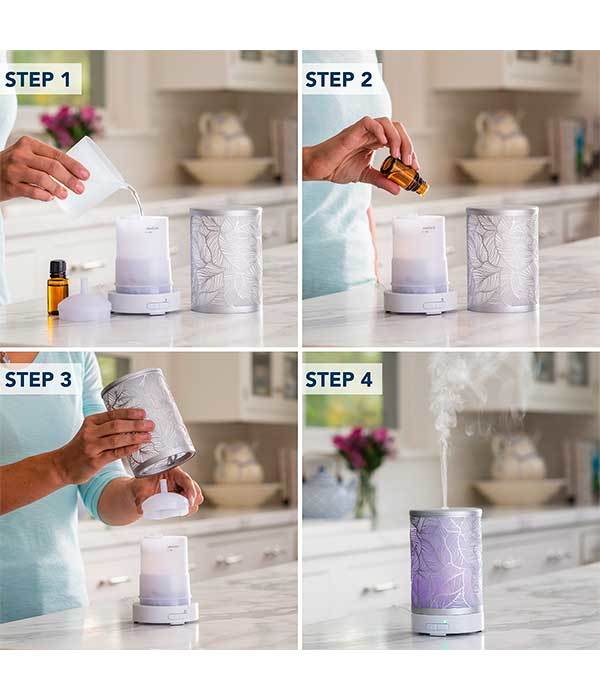 STEP 1

STEP 2

STEP 3

STEP 4