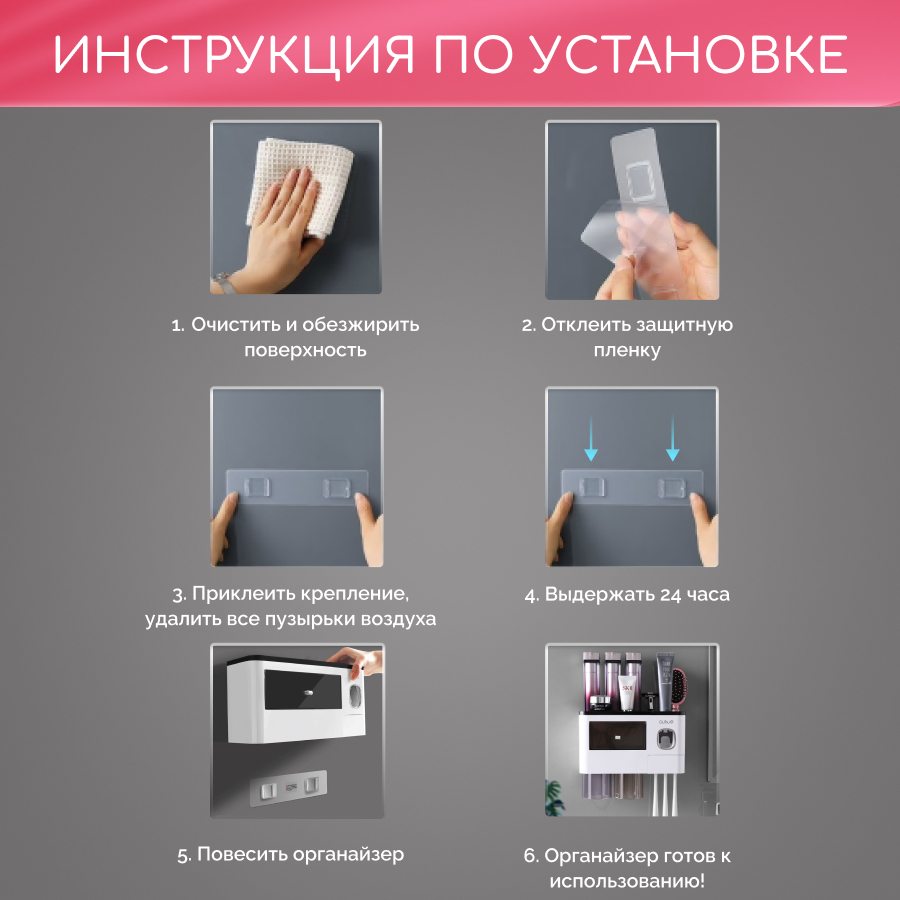 ИНСТРУКЦИЯ ПО УСТАНОВКЕ

1. Очистить и обезжирить поверхность

2. Отклеить защитную пленку

3. Приклеить крепление, удалить все пузырьки воздуха

4. Выдержать 24 часа

5. Повесить органайзер

6. Органайзер готов к использованию!