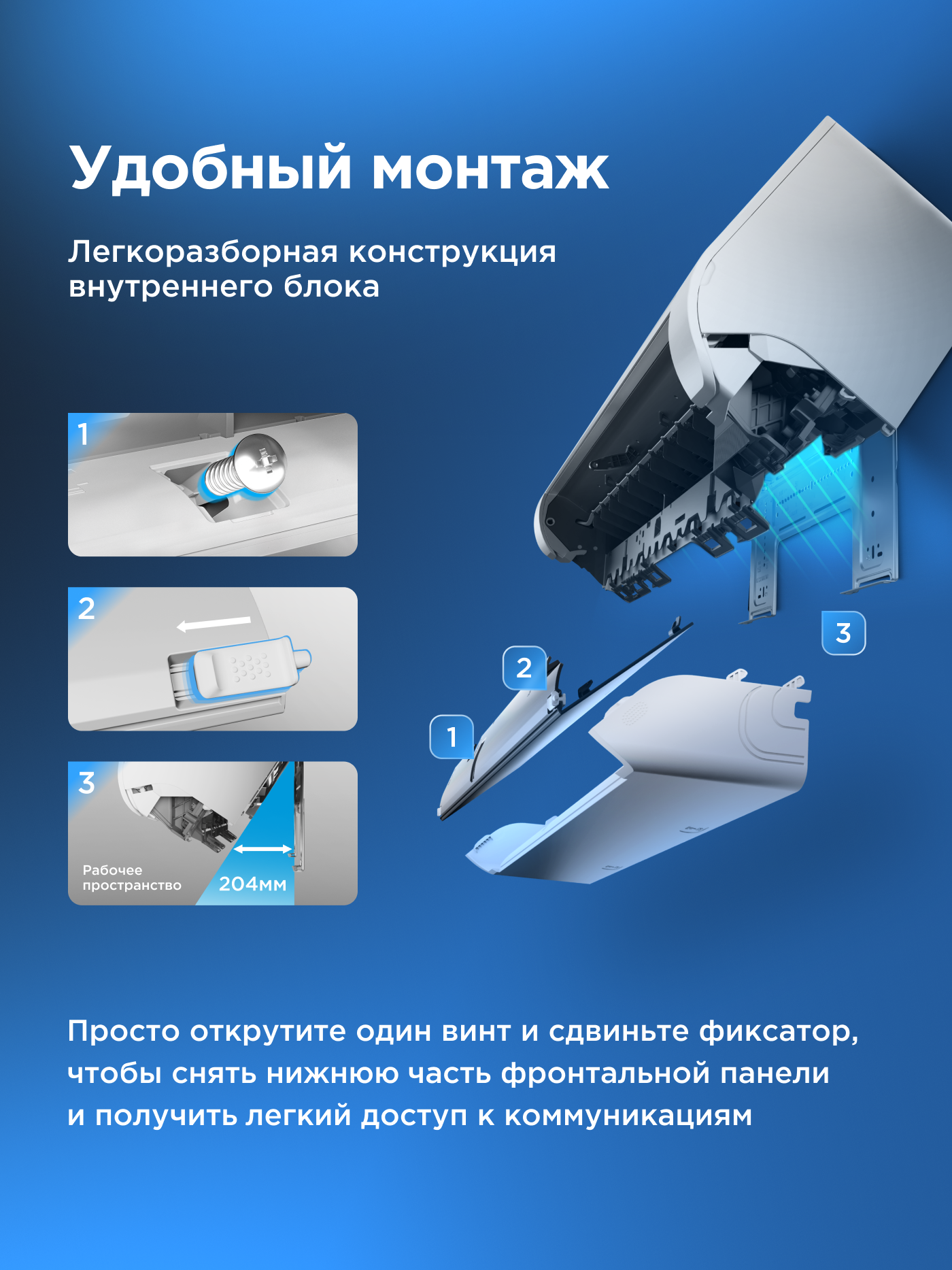 Удобный монтаж

Легкоразборная конструкция внутреннего блока

1

2

3

Рабочее пространство

204мм

3

2

1

Просто открутите один винт и сдвиньте фиксатор, чтобы снять нижнюю часть фронтальной панели и получить легкий доступ к коммуникациям