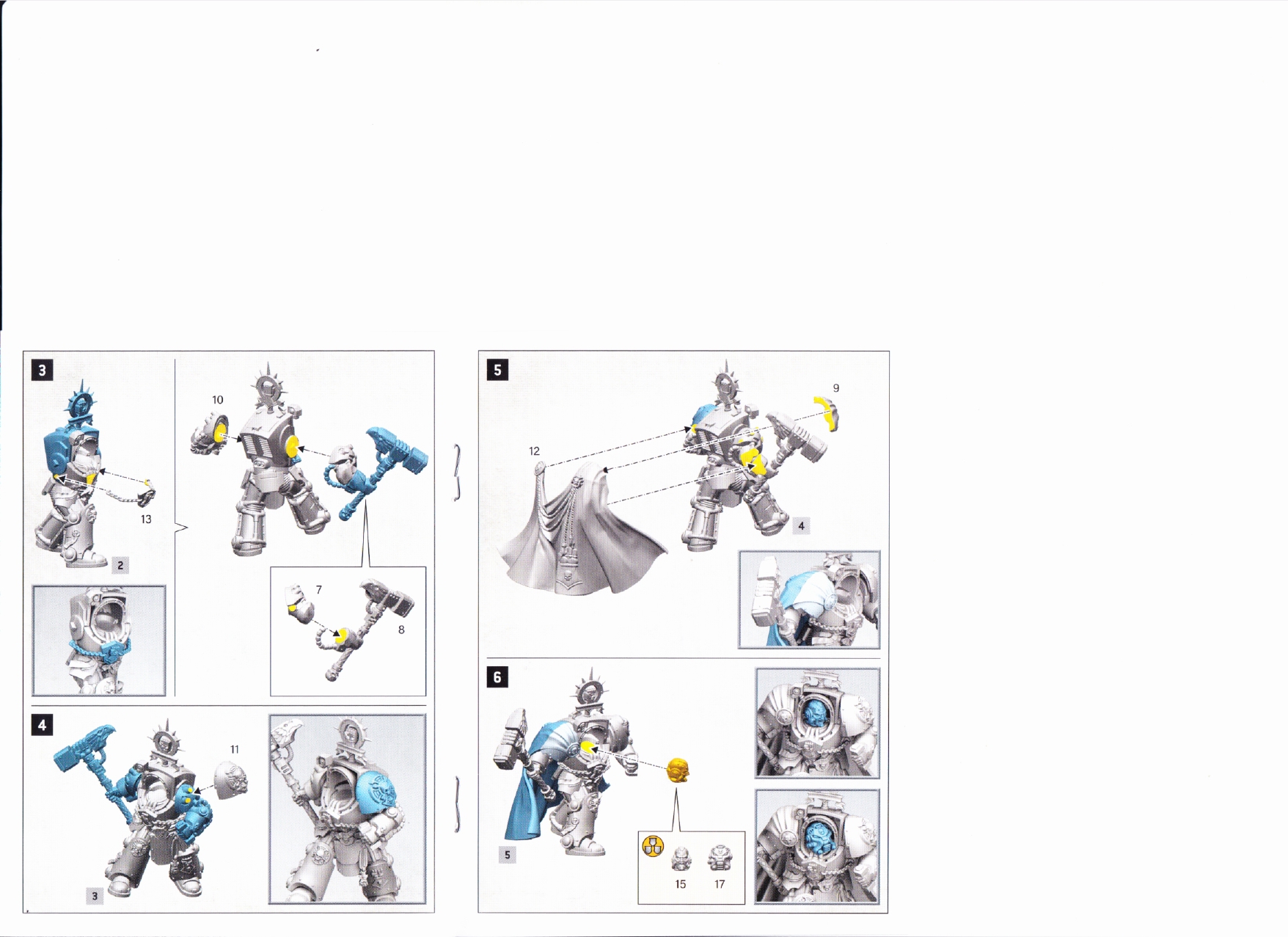 3

13

2

10

7

8

4

11

3

5

9

12

4

6

5

15

17