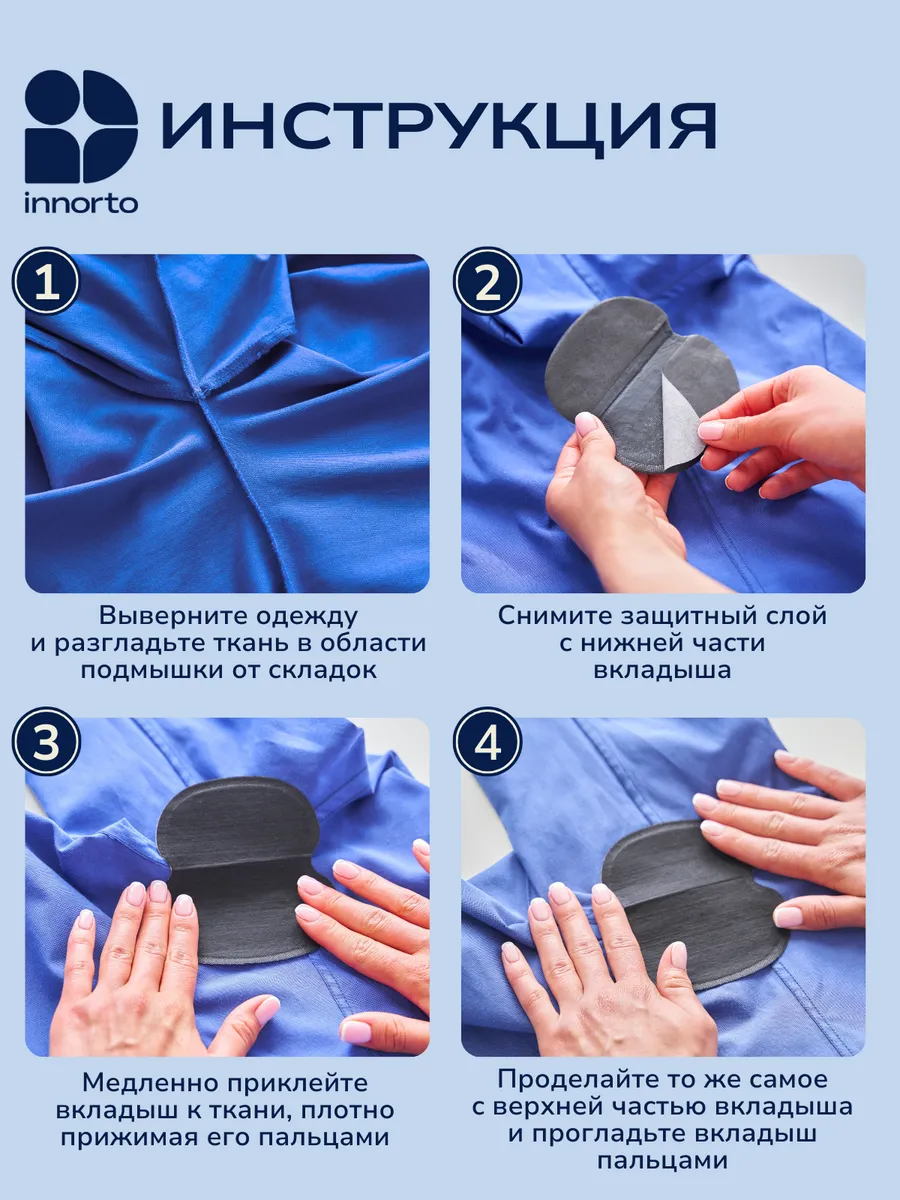 innorto

ИНСТРУКЦИЯ

1

Выверните одежду и разгладьте ткань в области подмышки от складок

2

Снимите защитный слой с нижней части вкладыша

3

Медленно приклейте вкладыш к ткани, плотно прижимая его пальцами

4

Проделайте то же самое с верхней частью вкладыша и прогладьте вкладыш пальцами