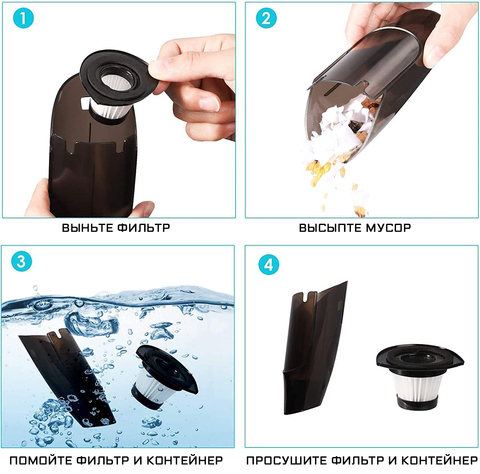 1

ВЫНЬТЕ ФИЛЬТР

2

ВЫСЫПТЕ МУСОР

3

ПОМОЙТЕ ФИЛЬТР И КОНТЕЙНЕР

4

ПРОСУШИТЕ ФИЛЬТР И КОНТЕЙНЕР