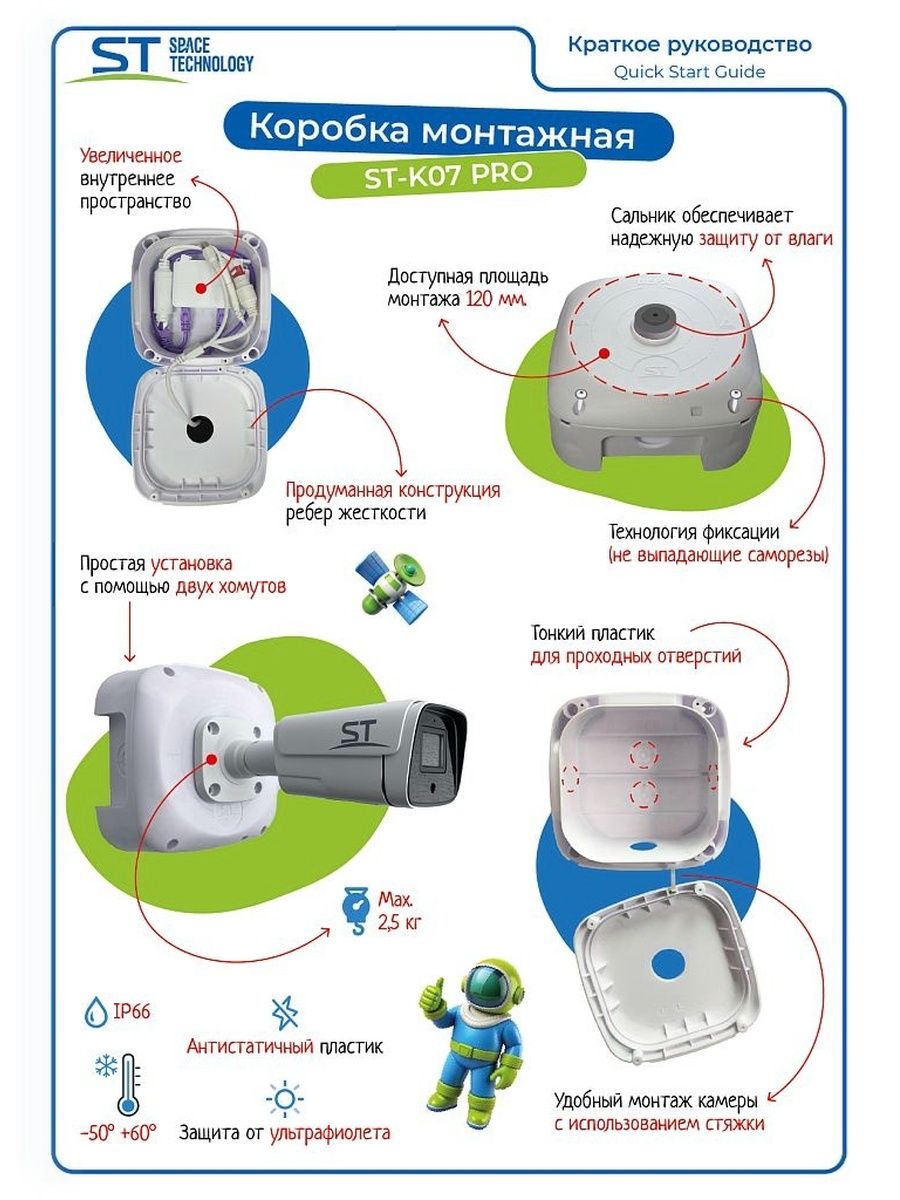 ST SPACE TECHNOLOGY

Краткое руководство
Quick Start Guide

Коробка монтажная
ST-K07 PRO

Увеличенное
внутреннее
пространство

Сальник обеспечивает
надежную защиту от влаги

Доступная площадь
монтажа 120 мм.

Продуманная конструкция
ребер жесткости

Технология фиксации
(не выпадающие саморезы)

Простая установка
с помощью двух хомутов

Тонкий пластик
для проходных отверстий

ST

Max.
2,5 кг

IP66

Антистатичный пластик

-50° +60°

Защита от ультрафиолета

Удобный монтаж камеры
с использованием стяжки