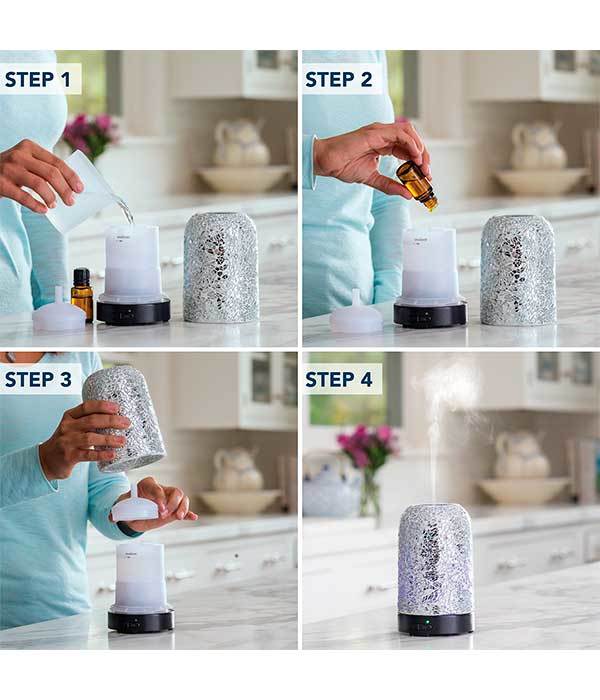 STEP 1

STEP 2

STEP 3

STEP 4