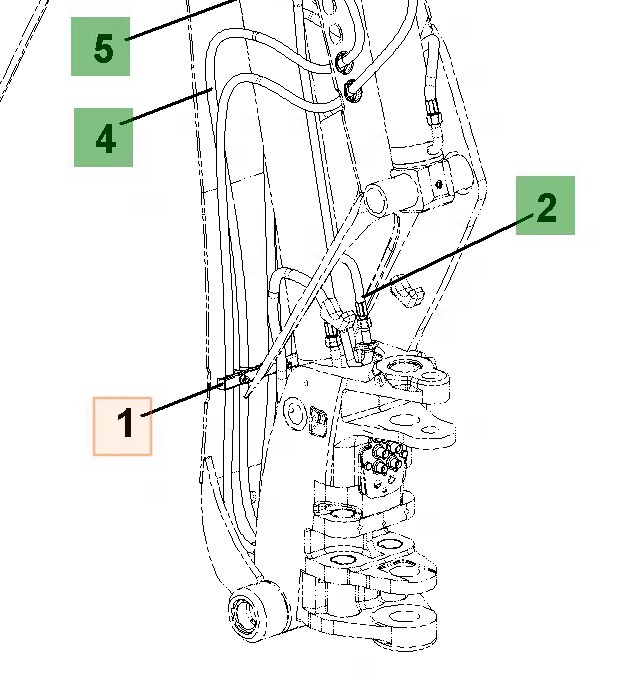 5
4
2
1