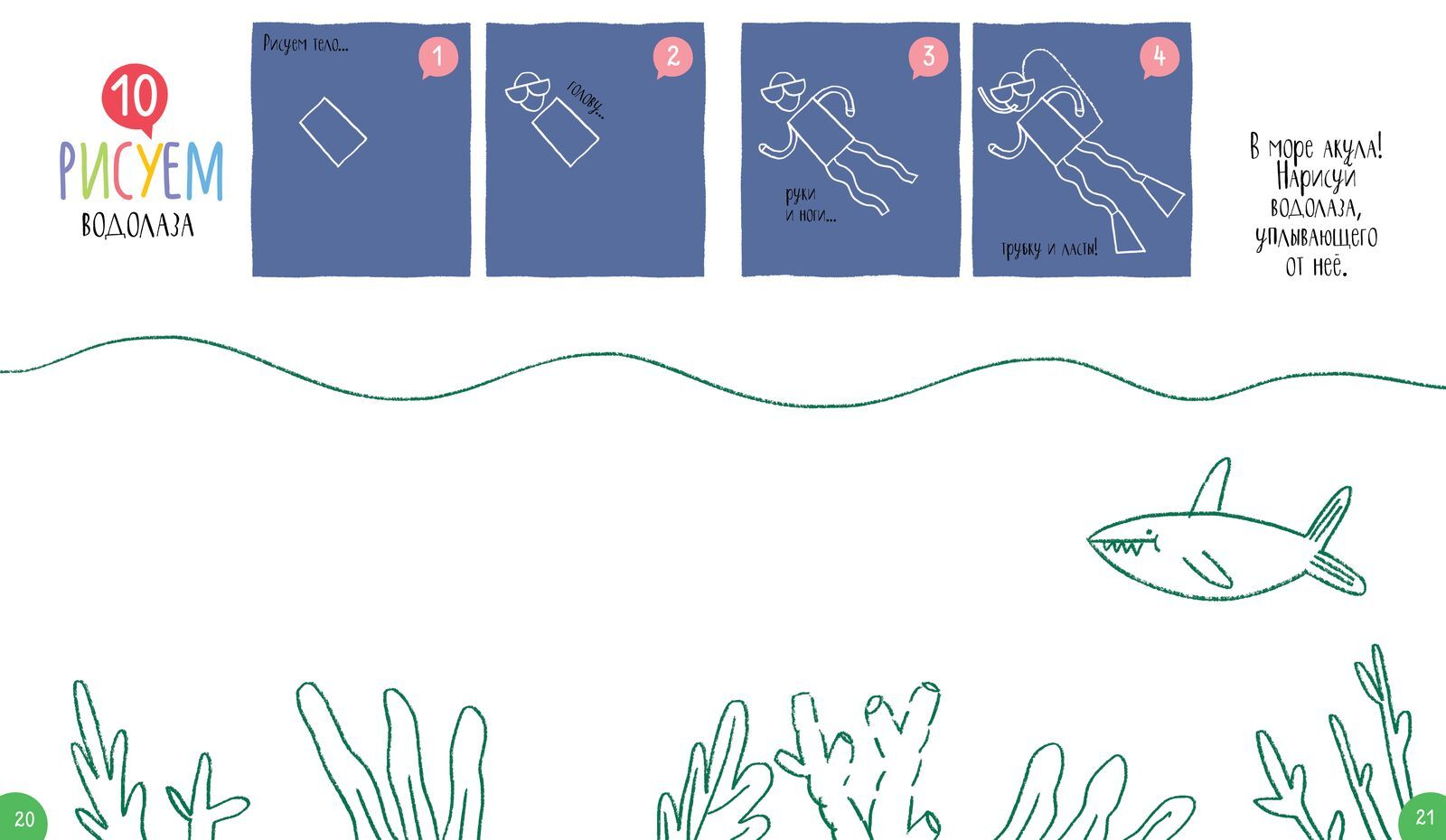 10
РИСУЕМ
ВОДОЛАЗА

Рисуем тело...
1

2
голову...

3
руки и ноги...

4
трубку и ласты!

В море акула! Нарисуй водолаза, уплывающего от неё.

20

21