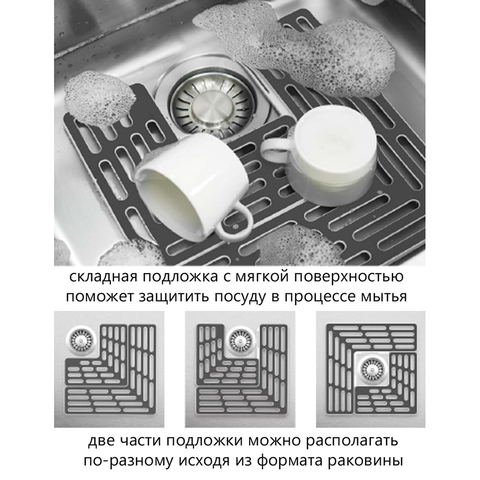 складная подложка с мягкой поверхностью поможет защитить посуду в процессе мытья

две части подложки можно располагать по-разному исходя из формата раковины