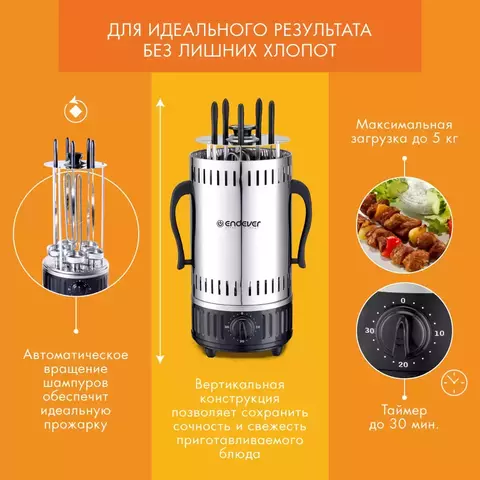 ДЛЯ ИДЕАЛЬНОГО РЕЗУЛЬТАТА БЕЗ ЛИШНИХ ХЛОПОТ

Автоматическое вращение шампуров обеспечит идеальную прожарку

ENDEVER

Вертикальная конструкция позволяет сохранить сочность и свежесть приготавливаемого блюда

Максимальная загрузка до 5 кг

0
10
20
30

Таймер до 30 мин.