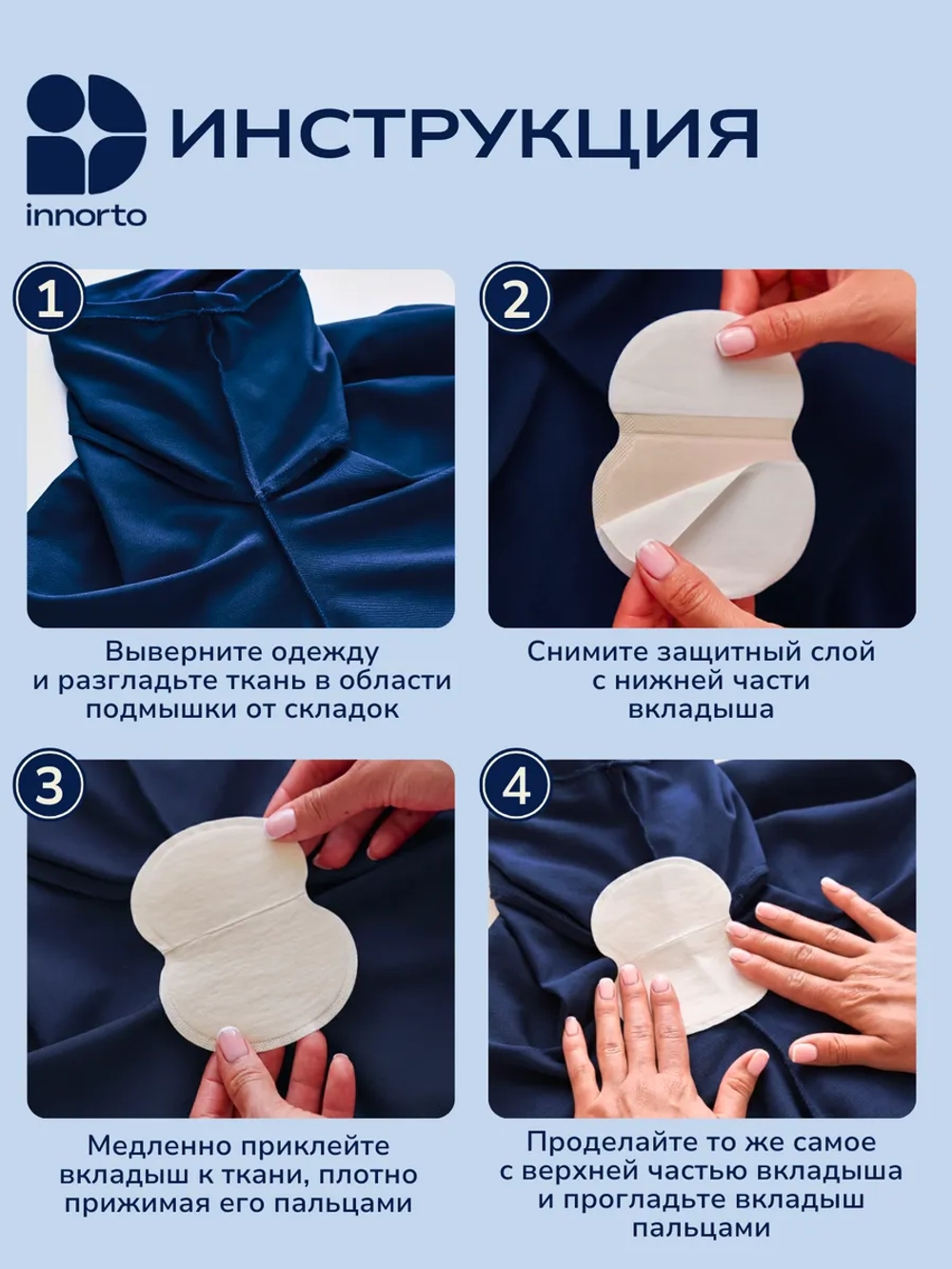 innorto

ИНСТРУКЦИЯ

1

Выверните одежду и разгладьте ткань в области подмышки от складок

2

Снимите защитный слой с нижней части вкладыша

3

Медленно приклейте вкладыш к ткани, плотно прижимая его пальцами

4

Проделайте то же самое с верхней частью вкладыша и прогладьте вкладыш пальцами