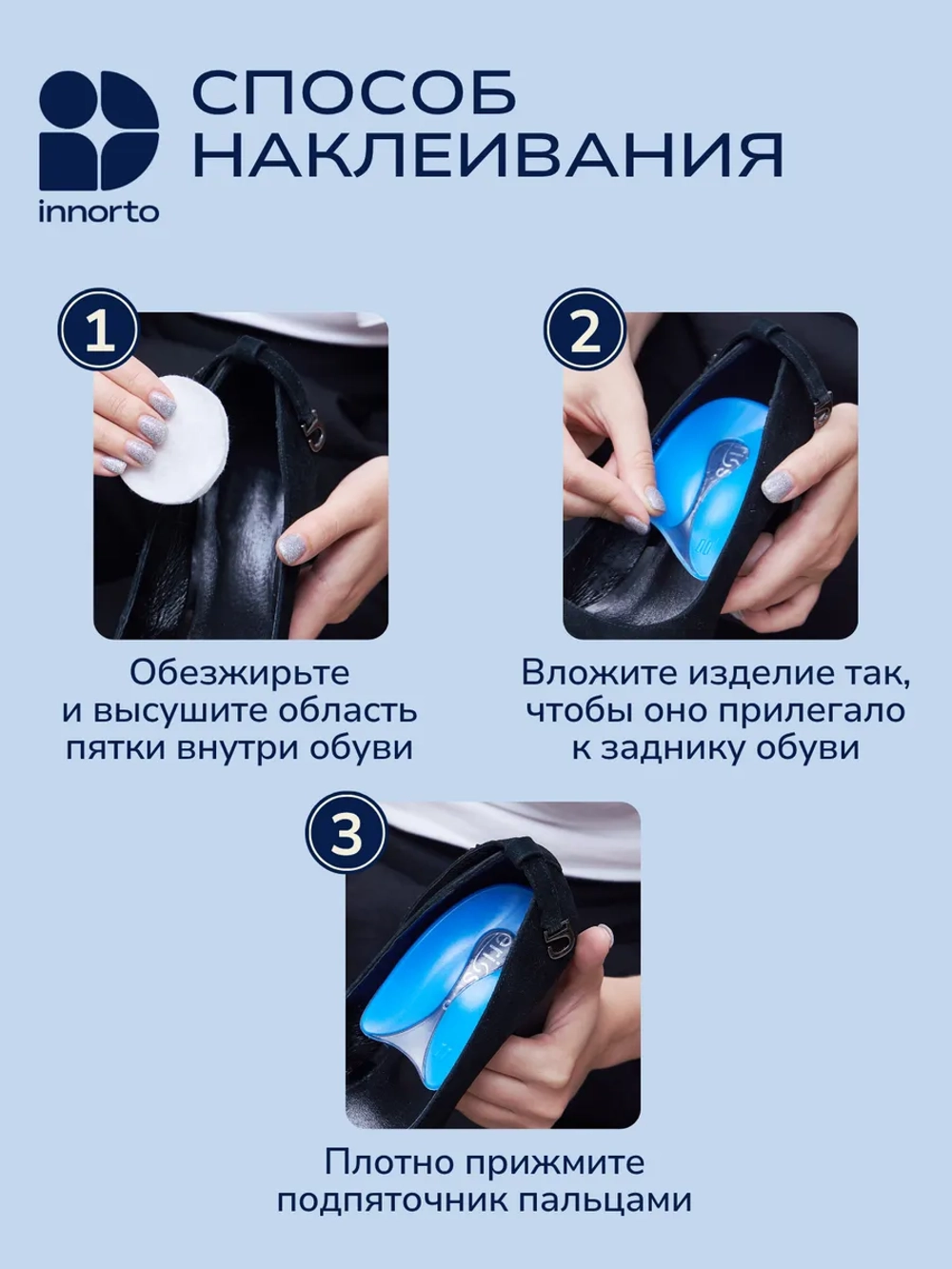 innorto

СПОСОБ НАКЛЕИВАНИЯ

1

Обезжирьте и высушите область пятки внутри обуви

2

Вложите изделие так, чтобы оно прилегало к заднику обуви

3

Плотно прижмите подпяточник пальцами