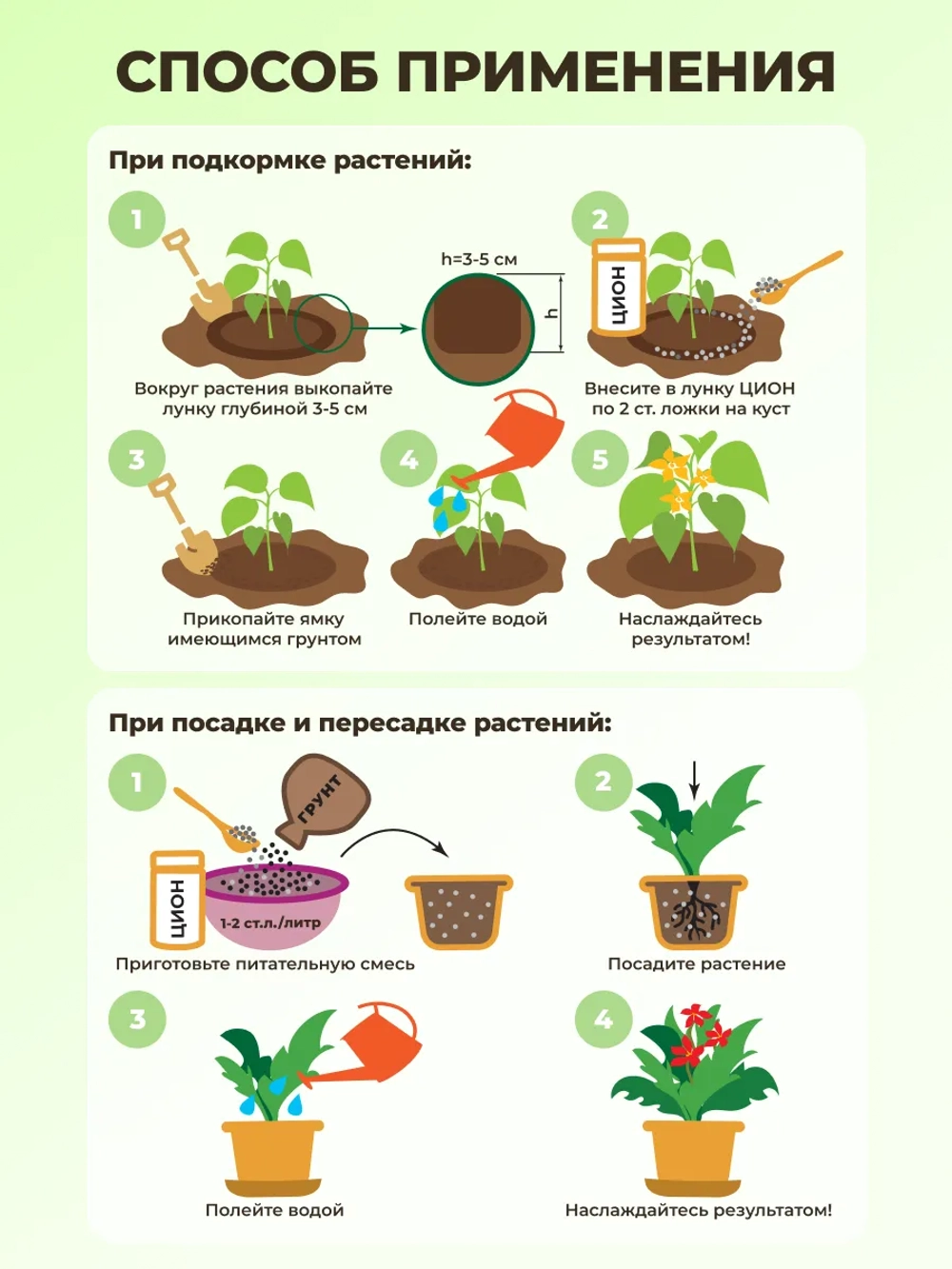 СПОСОБ ПРИМЕНЕНИЯ

При подкормке растений:

1

h=3-5 см

h

Вокруг растения выкопайте лунку глубиной 3-5 см

2

ЦИОН

Внесите в лунку ЦИОН по 2 ст. ложки на куст

3

Прикопайте ямку имеющимся грунтом

4

Полейте водой

5

Наслаждайтесь результатом!

При посадке и пересадке растений:

1

ГРУНТ

ЦИОН

1-2 ст.л./литр

Приготовьте питательную смесь

2

Посадите растение

3

Полейте водой

4

Наслаждайтесь результатом!