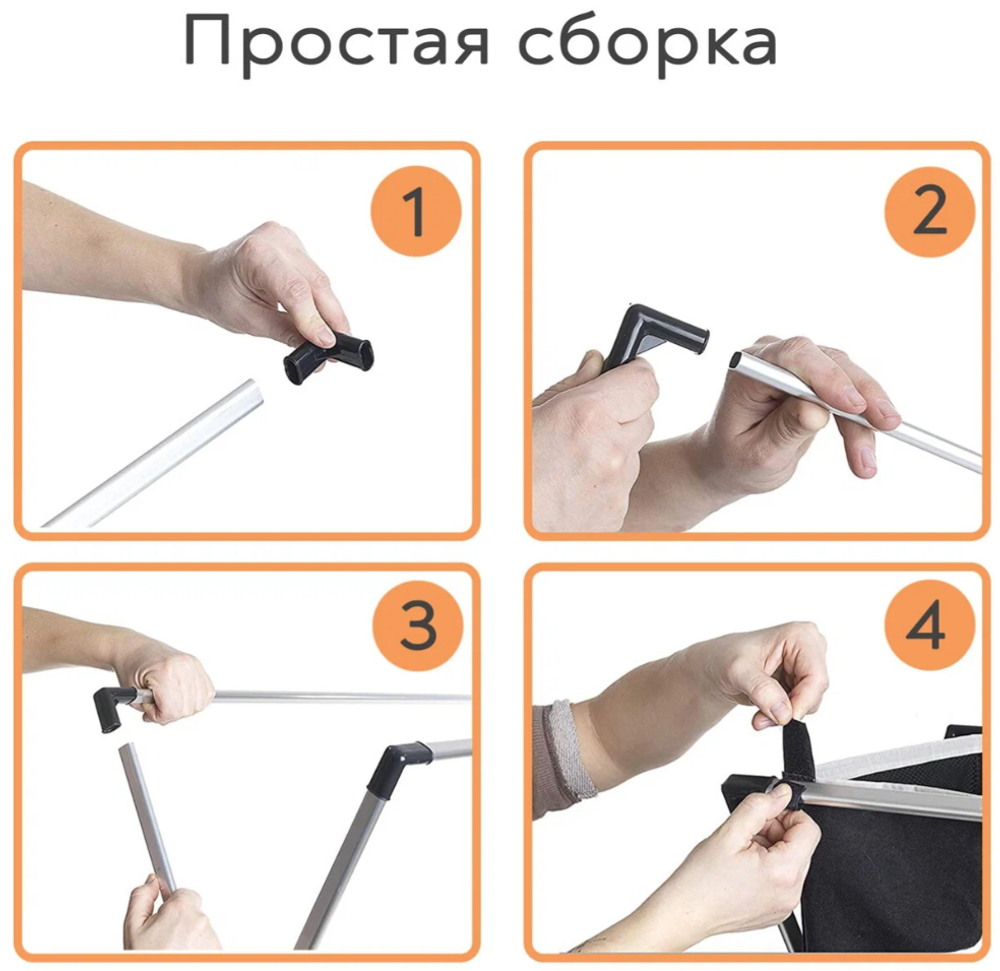 Простая сборка

1

2

3

4