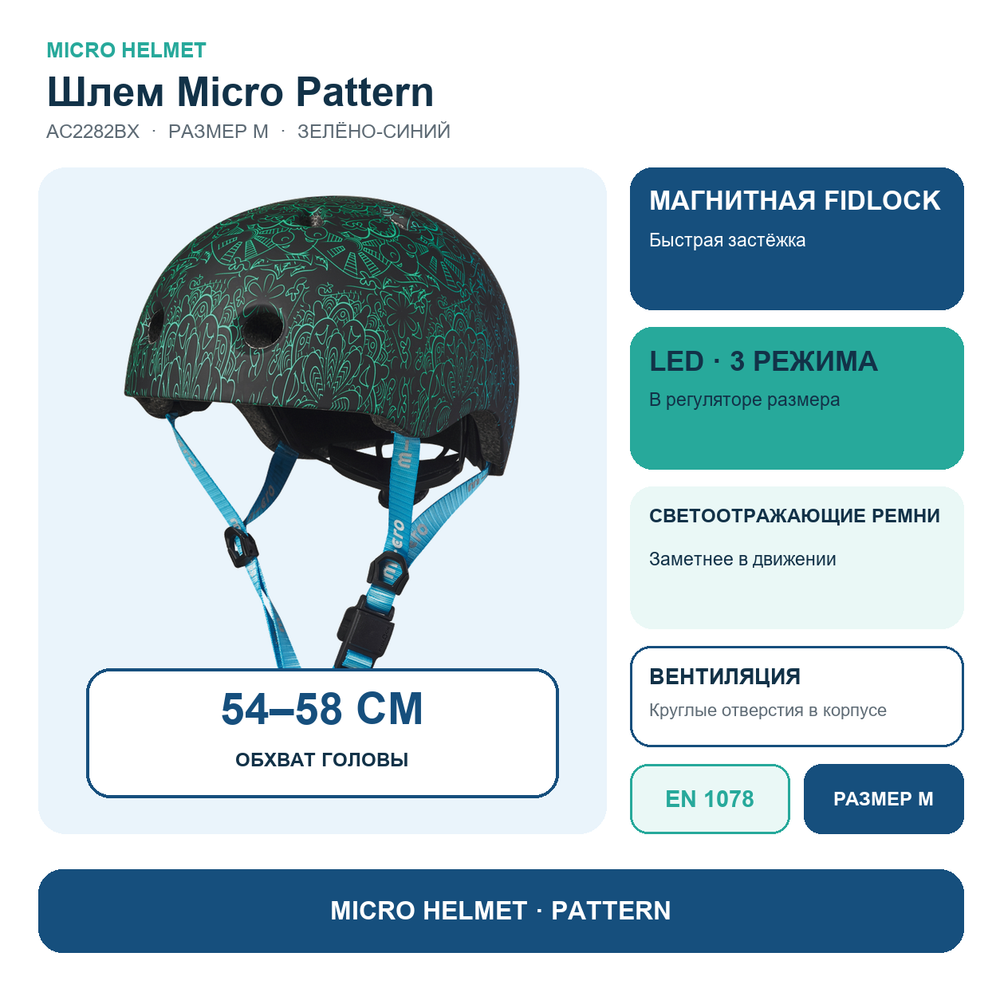 MICRO HELMET

Шлем Micro Pattern

AC2282BX · РАЗМЕР M · ЗЕЛЁНО-СИНИЙ

54–58 СМ

ОБХВАТ ГОЛОВЫ

МАГНИТНАЯ FIDLOCK

Быстрая застёжка

LED · 3 РЕЖИМА

В регуляторе размера

СВЕТООТРАЖАЮЩИЕ РЕМНИ

Заметнее в движении

ВЕНТИЛЯЦИЯ

Круглые отверстия в корпусе

EN 1078

РАЗМЕР M

MICRO HELMET · PATTERN