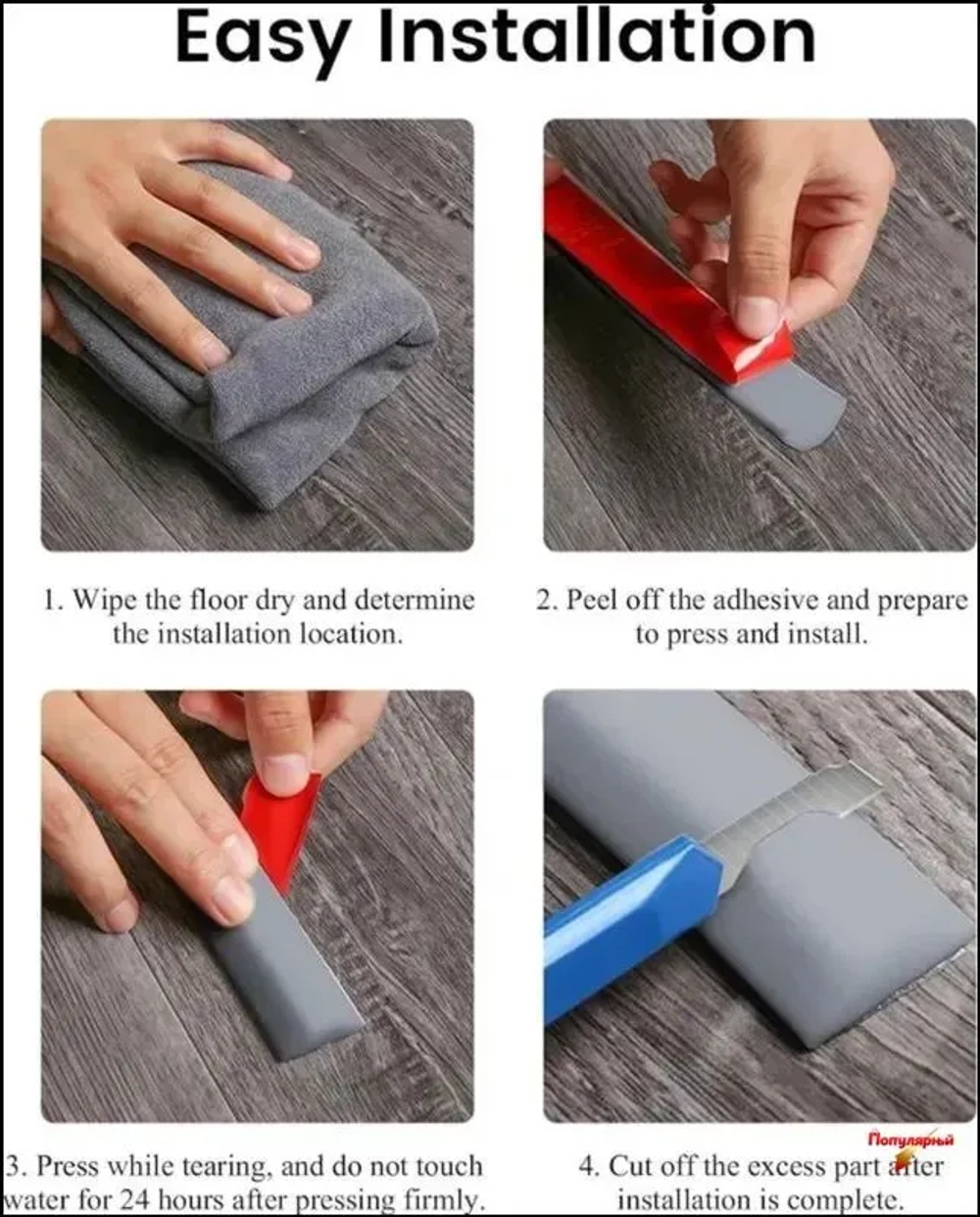 Easy Installation

1. Wipe the floor dry and determine the installation location.

2. Peel off the adhesive and prepare to press and install.

3. Press while tearing, and do not touch water for 24 hours after pressing firmly.

Популярный

4. Cut off the excess part after installation is complete.