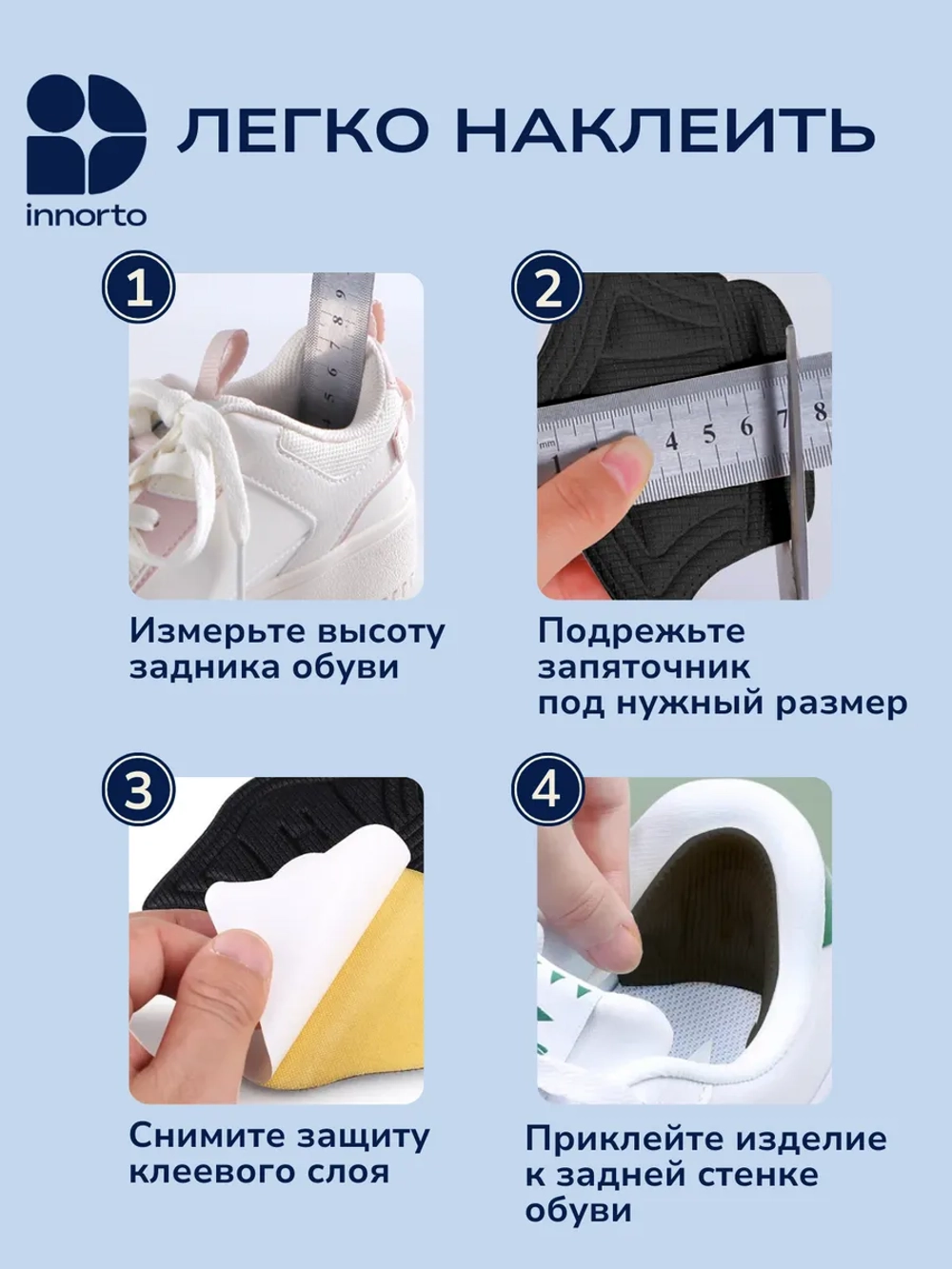 innorto

ЛЕГКО НАКЛЕИТЬ

1

Измерьте высоту задника обуви

2

Подрежьте запяточник под нужный размер

3

Снимите защиту клеевого слоя

4

Приклейте изделие к задней стенке обуви