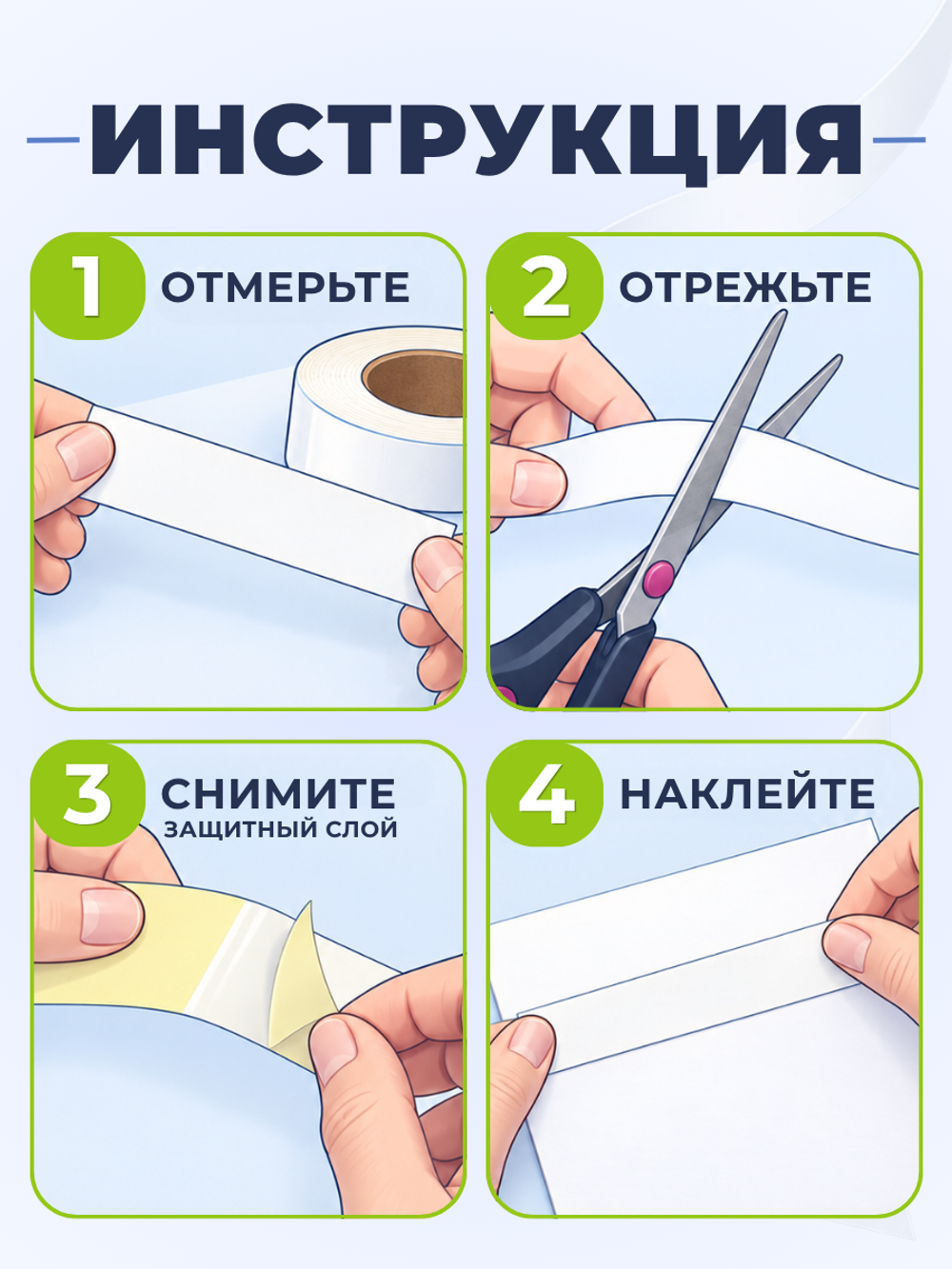 ИНСТРУКЦИЯ

1 ОТМЕРЬТЕ

2 ОТРЕЖЬТЕ

3 СНИМИТЕ
ЗАЩИТНЫЙ СЛОЙ

4 НАКЛЕЙТЕ