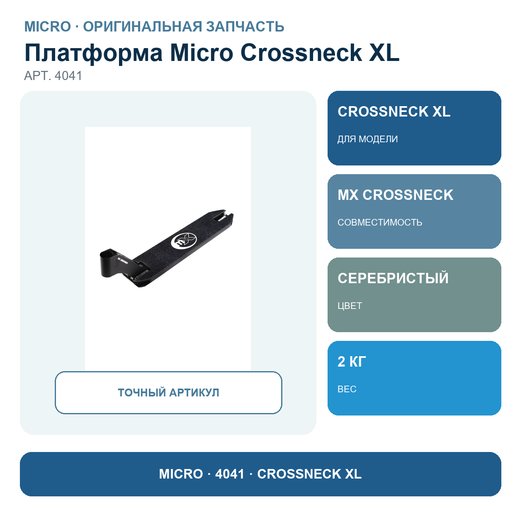 MICRO · ОРИГИНАЛЬНАЯ ЗАПЧАСТЬ

Платформа Micro Crossneck XL

АРТ. 4041

ТОЧНЫЙ АРТИКУЛ

CROSSNECK XL

ДЛЯ МОДЕЛИ

MX CROSSNECK

СОВМЕСТИМОСТЬ

СЕРЕБРИСТЫЙ

ЦВЕТ

2 КГ

ВЕС

MICRO · 4041 · CROSSNECK XL