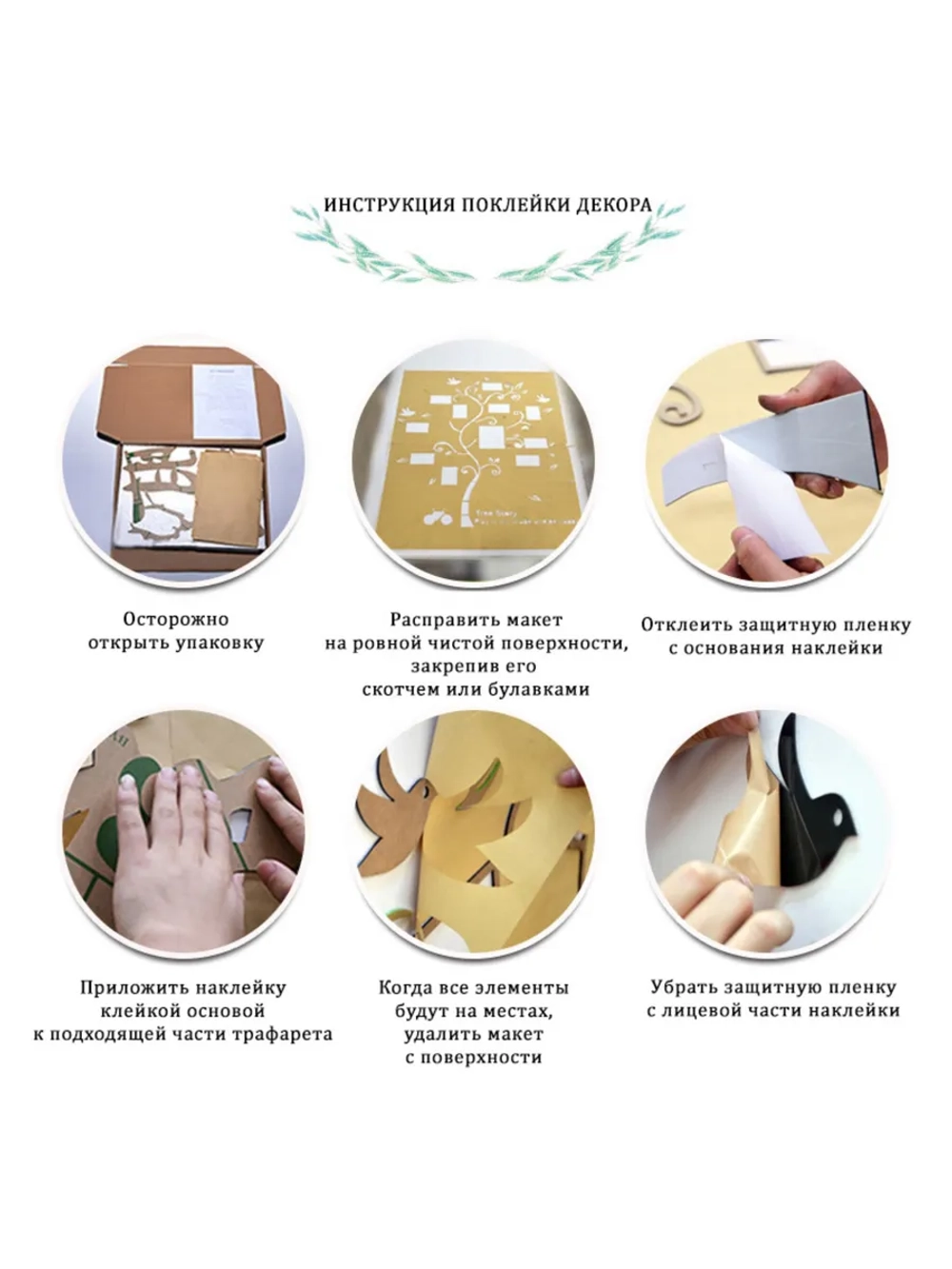 ИНСТРУКЦИЯ ПОКЛЕЙКИ ДЕКОРА

Tree Story

Осторожно открыть упаковку

Расправить макет на ровной чистой поверхности, закрепив его скотчем или булавками

Отклеить защитную пленку с основания наклейки

Приложить наклейку клейкой основой к подходящей части трафарета

Когда все элементы будут на местах, удалить макет с поверхности

Убрать защитную пленку с лицевой части наклейки