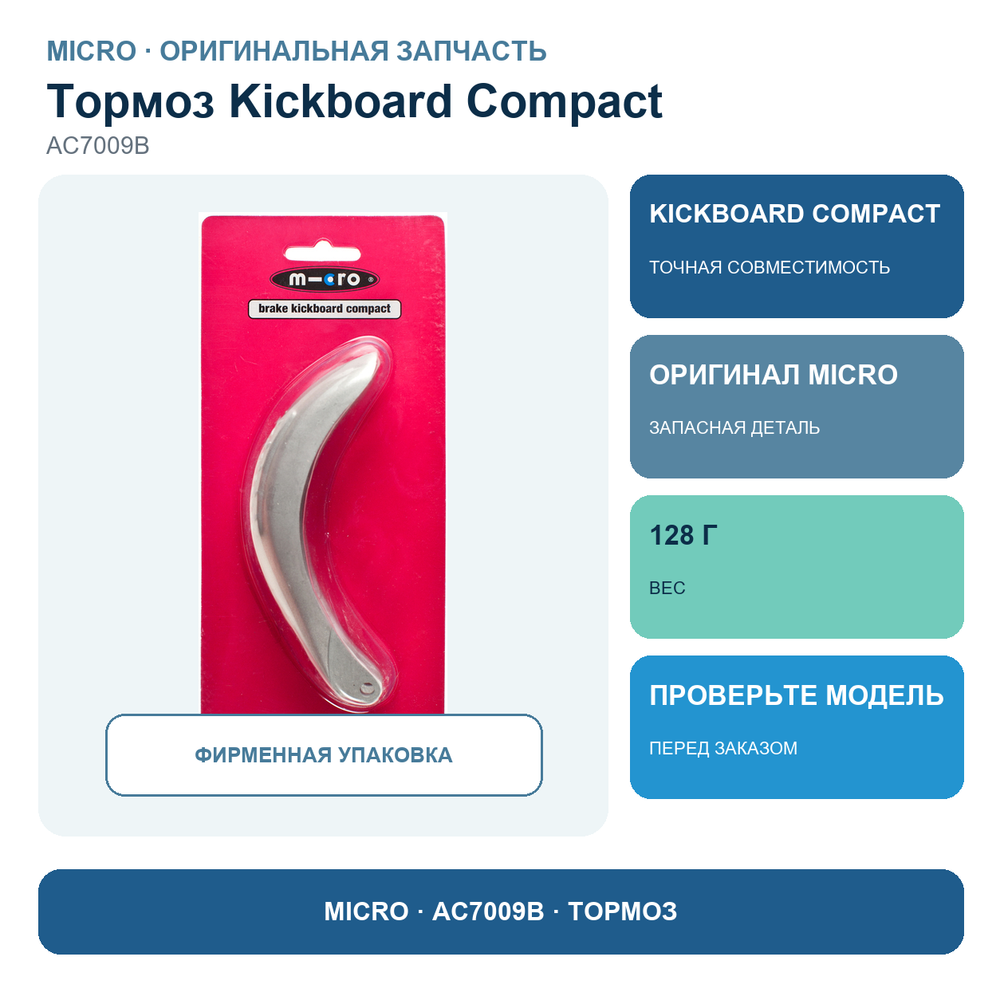 MICRO · ОРИГИНАЛЬНАЯ ЗАПЧАСТЬ

Тормоз Kickboard Compact

AC7009B

m-cro

brake kickboard compact

ФИРМЕННАЯ УПАКОВКА

KICKBOARD COMPACT

ТОЧНАЯ СОВМЕСТИМОСТЬ

ОРИГИНАЛ MICRO

ЗАПАСНАЯ ДЕТАЛЬ

128 Г

ВЕС

ПРОВЕРЬТЕ МОДЕЛЬ

ПЕРЕД ЗАКАЗОМ

MICRO · AC7009B · ТОРМОЗ