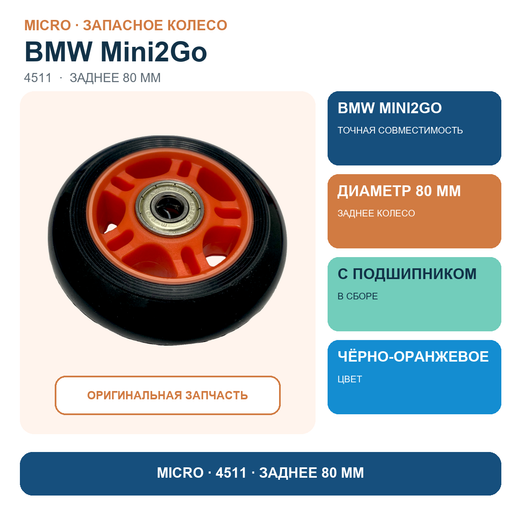 MICRO · ЗАПАСНОЕ КОЛЕСО

BMW Mini2Go

4511 · ЗАДНЕЕ 80 ММ

ОРИГИНАЛЬНАЯ ЗАПЧАСТЬ

BMW MINI2GO

ТОЧНАЯ СОВМЕСТИМОСТЬ

ДИАМЕТР 80 ММ

ЗАДНЕЕ КОЛЕСО

С ПОДШИПНИКОМ

В СБОРЕ

ЧЁРНО-ОРАНЖЕВОЕ

ЦВЕТ

MICRO · 4511 · ЗАДНЕЕ 80 ММ