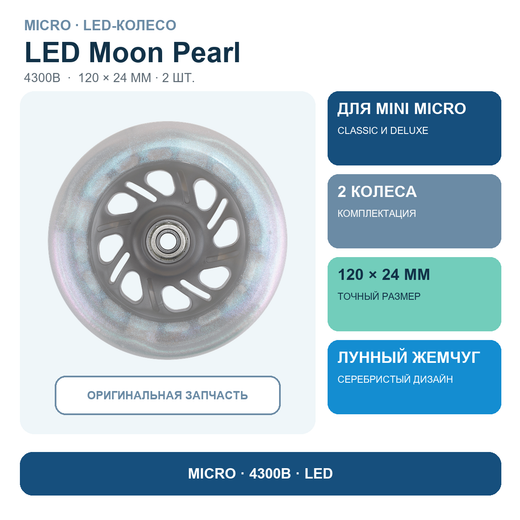 MICRO · LED-КОЛЕСО

LED Moon Pearl

4300B · 120 × 24 ММ · 2 ШТ.

ОРИГИНАЛЬНАЯ ЗАПЧАСТЬ

ДЛЯ MINI MICRO

CLASSIC И DELUXE

2 КОЛЕСА

КОМПЛЕКТАЦИЯ

120 × 24 ММ

ТОЧНЫЙ РАЗМЕР

ЛУННЫЙ ЖЕМЧУГ

СЕРЕБРИСТЫЙ ДИЗАЙН

MICRO · 4300B · LED