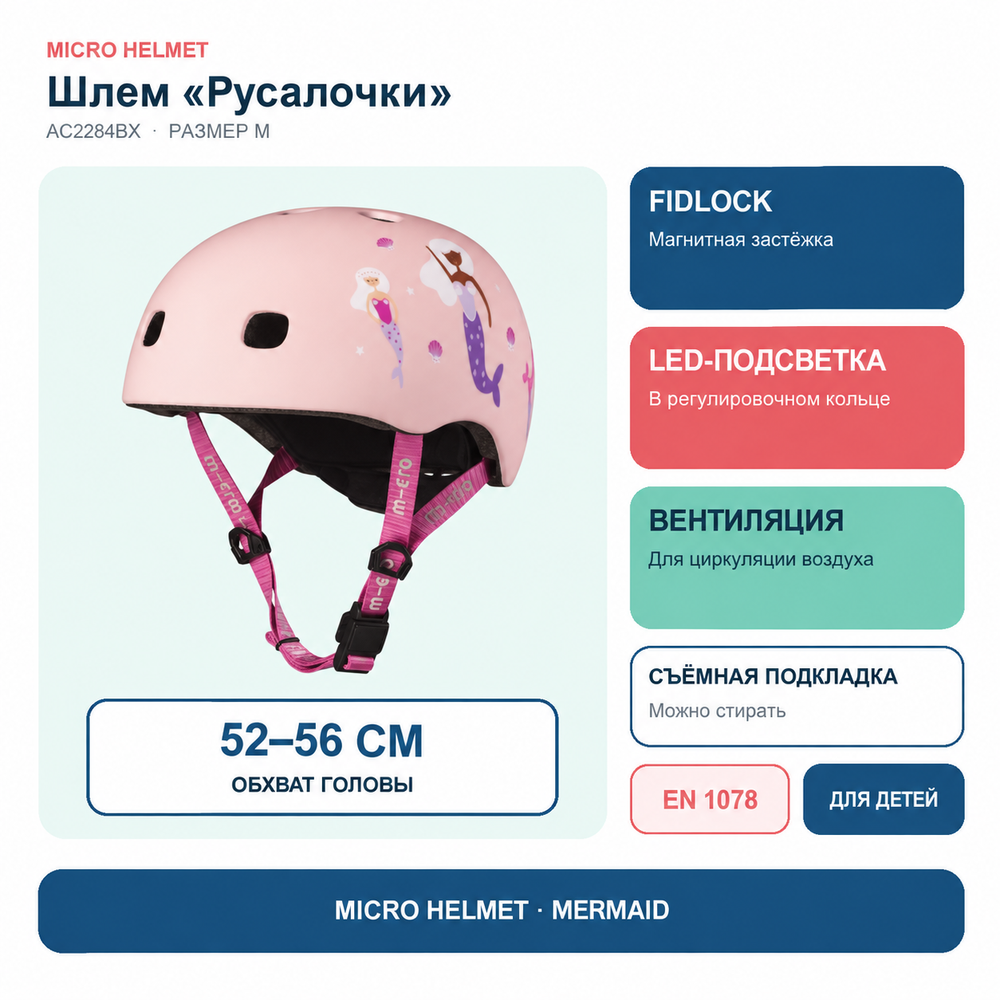 MICRO HELMET

Шлем «Русалочки»

AC2284BX · РАЗМЕР M

52–56 СМ

ОБХВАТ ГОЛОВЫ

FIDLOCK

Магнитная застёжка

LED-ПОДСВЕТКА

В регулировочном кольце

ВЕНТИЛЯЦИЯ

Для циркуляции воздуха

СЪЁМНАЯ ПОДКЛАДКА

Можно стирать

EN 1078

ДЛЯ ДЕТЕЙ

MICRO HELMET · MERMAID