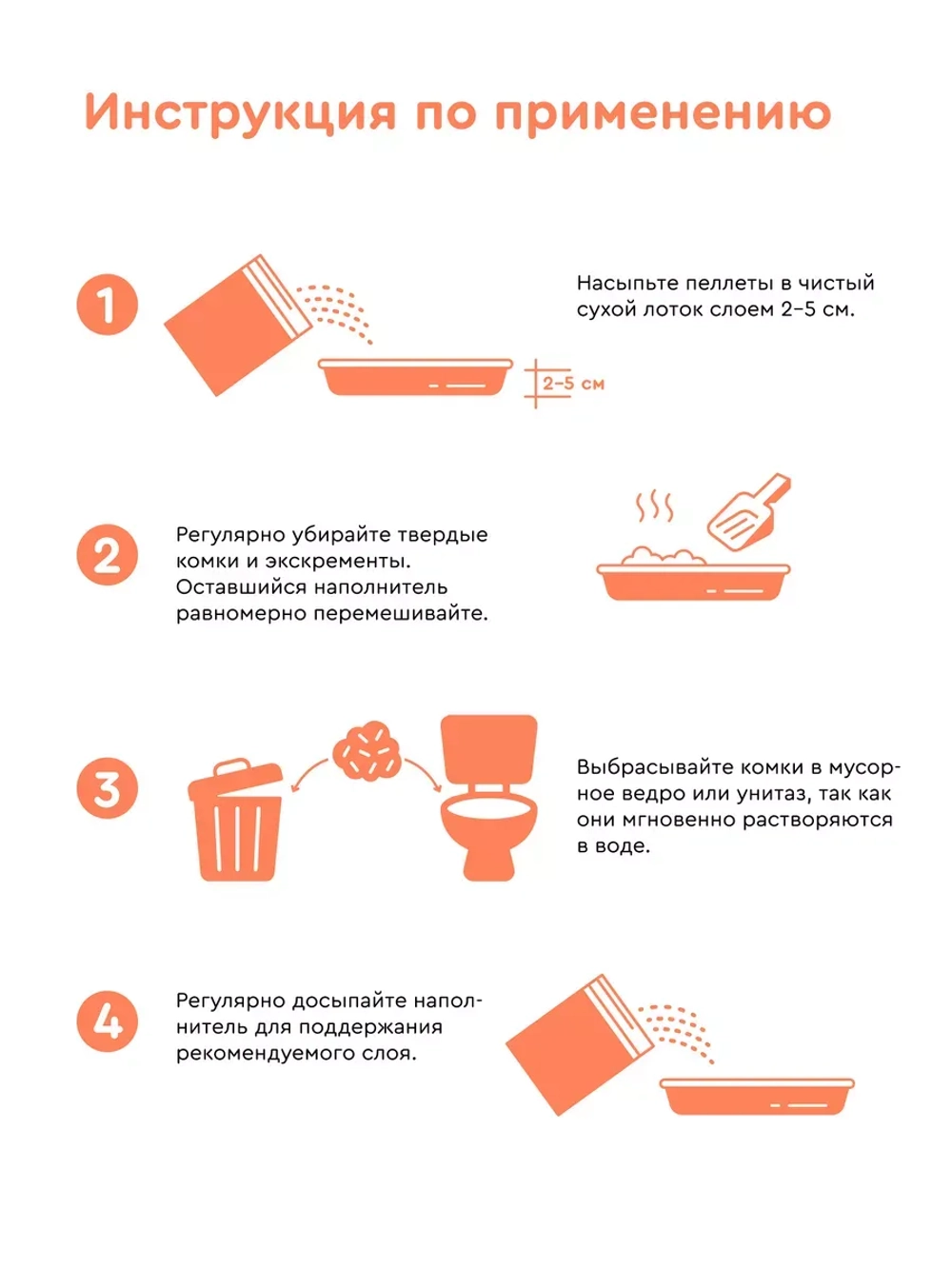 Инструкция по применению

1

Насыпьте пеллеты в чистый сухой лоток слоем 2–5 см.

2–5 см

2

Регулярно убирайте твердые комки и экскременты. Оставшийся наполнитель равномерно перемешивайте.

3

Выбрасывайте комки в мусорное ведро или унитаз, так как они мгновенно растворяются в воде.

4

Регулярно досыпайте наполнитель для поддержания рекомендуемого слоя.