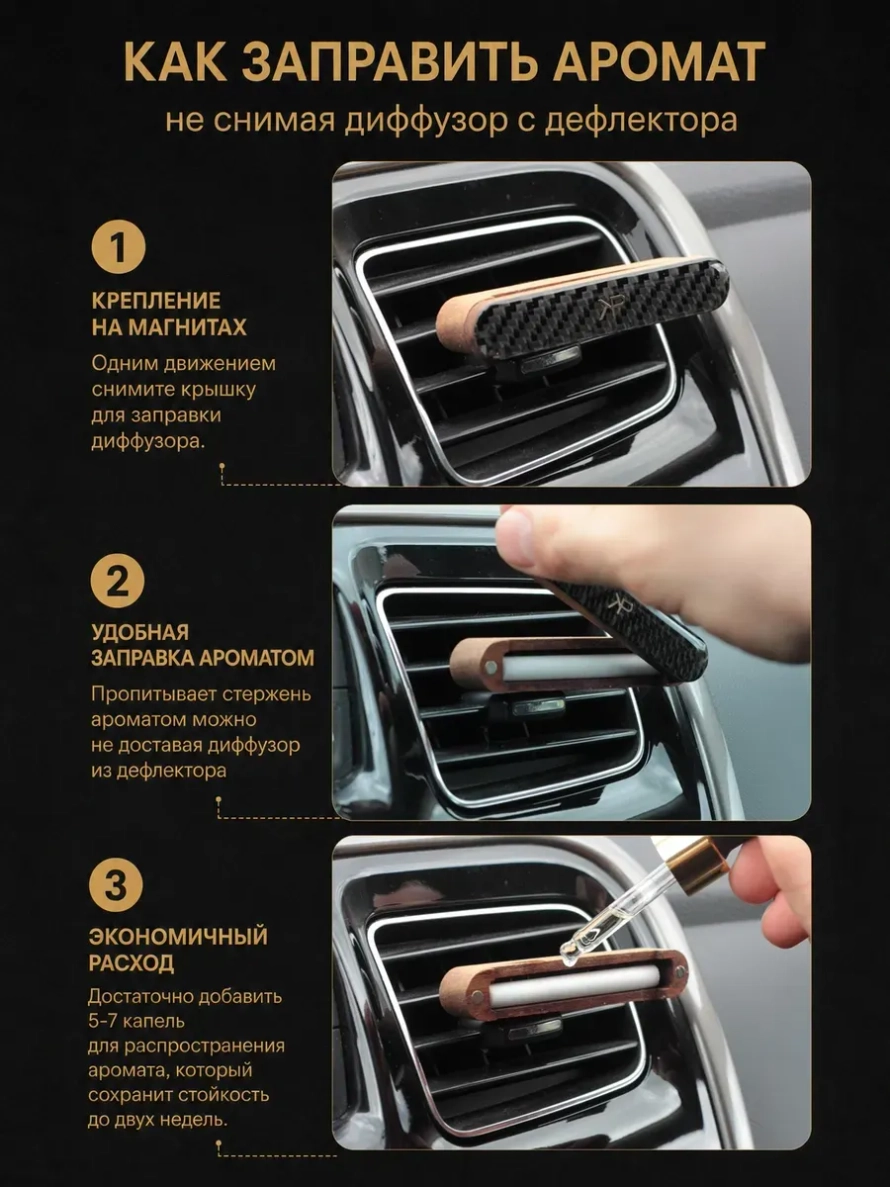 КАК ЗАПРАВИТЬ АРОМАТ
не снимая диффузор с дефлектора

1

КРЕПЛЕНИЕ НА МАГНИТАХ

Одним движением снимите крышку для заправки диффузора.

2

УДОБНАЯ ЗАПРАВКА АРОМАТОМ

Пропитывает стержень ароматом можно не доставая диффузор из дефлектора

3

ЭКОНОМИЧНЫЙ РАСХОД

Достаточно добавить 5-7 капель для распространения аромата, который сохранит стойкость до двух недель.