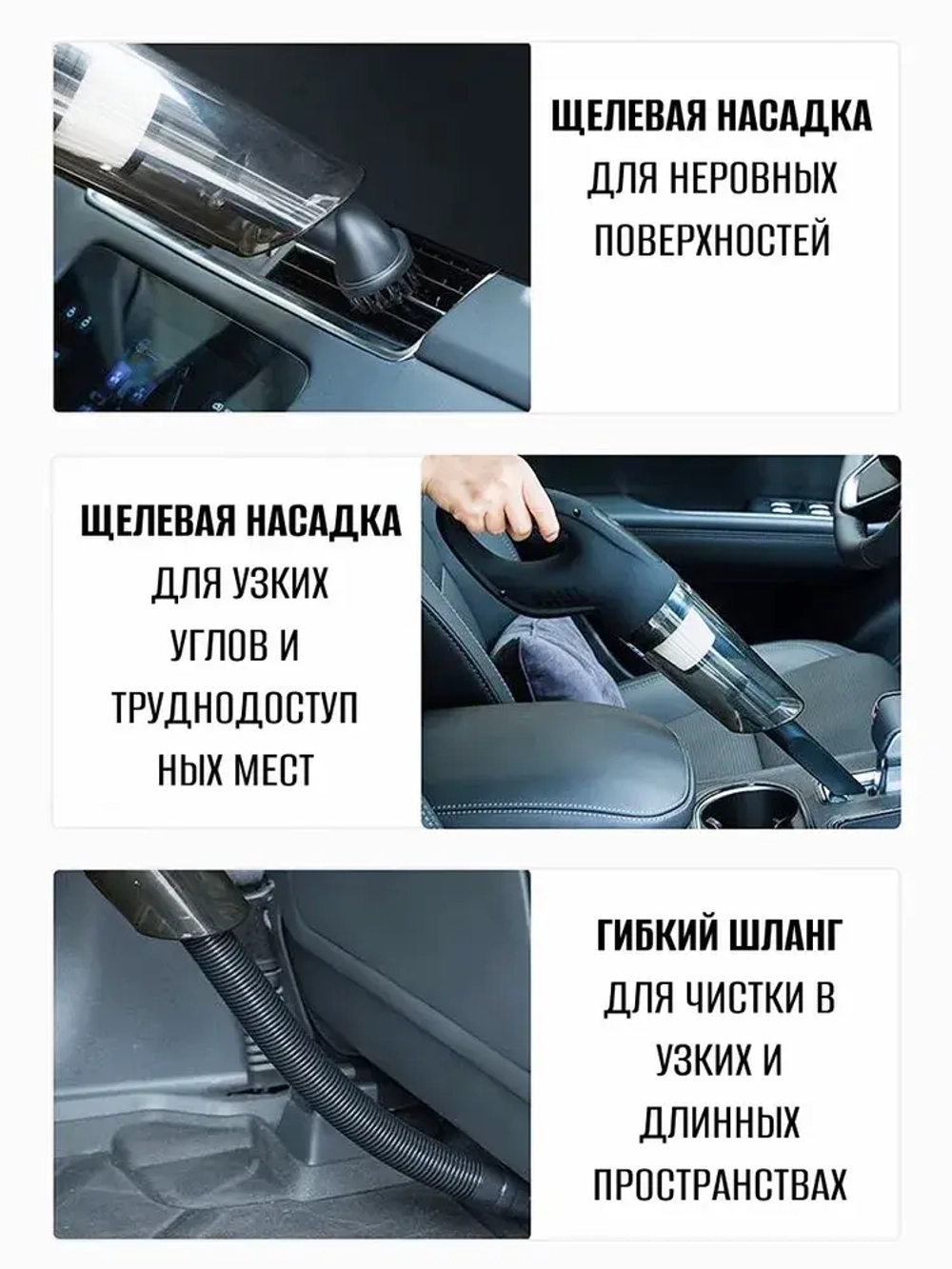 ЩЕЛЕВАЯ НАСАДКА
ДЛЯ НЕРОВНЫХ ПОВЕРХНОСТЕЙ

ЩЕЛЕВАЯ НАСАДКА
ДЛЯ УЗКИХ УГЛОВ И ТРУДНОДОСТУП НЫХ МЕСТ

ГИБКИЙ ШЛАНГ
ДЛЯ ЧИСТКИ В УЗКИХ И ДЛИННЫХ ПРОСТРАНСТВАХ