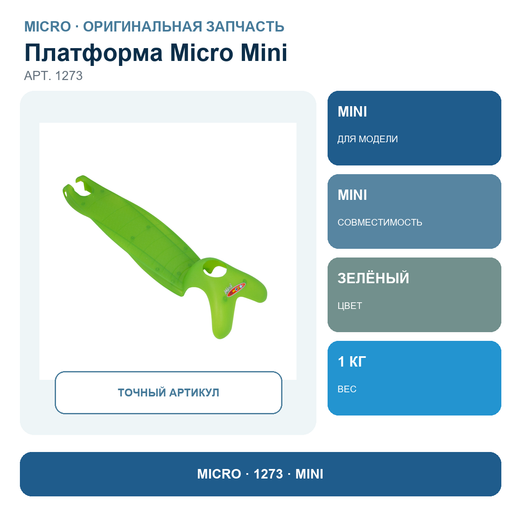 MICRO · ОРИГИНАЛЬНАЯ ЗАПЧАСТЬ

Платформа Micro Mini

АРТ. 1273

ТОЧНЫЙ АРТИКУЛ

MINI

ДЛЯ МОДЕЛИ

MINI

СОВМЕСТИМОСТЬ

ЗЕЛЁНЫЙ

ЦВЕТ

1 КГ

ВЕС

MICRO · 1273 · MINI