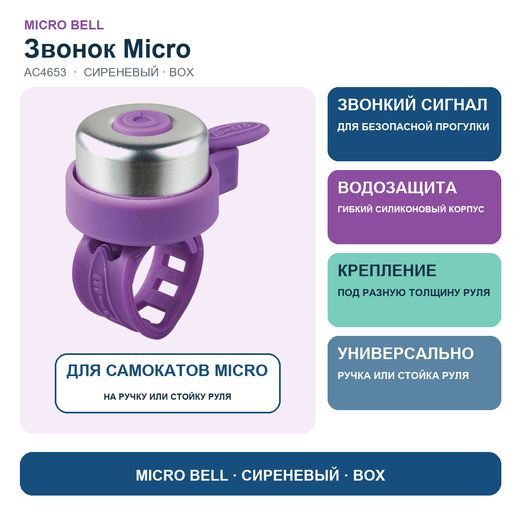 MICRO BELL

Звонок Micro

AC4653 · СИРЕНЕВЫЙ · BOX

ДЛЯ САМОКАТОВ MICRO

НА РУЧКУ ИЛИ СТОЙКУ РУЛЯ

ЗВОНКИЙ СИГНАЛ

ДЛЯ БЕЗОПАСНОЙ ПРОГУЛКИ

ВОДОЗАЩИТА

ГИБКИЙ СИЛИКОНОВЫЙ КОРПУС

КРЕПЛЕНИЕ

ПОД РАЗНУЮ ТОЛЩИНУ РУЛЯ

УНИВЕРСАЛЬНО

РУЧКА ИЛИ СТОЙКА РУЛЯ

MICRO BELL · СИРЕНЕВЫЙ · BOX