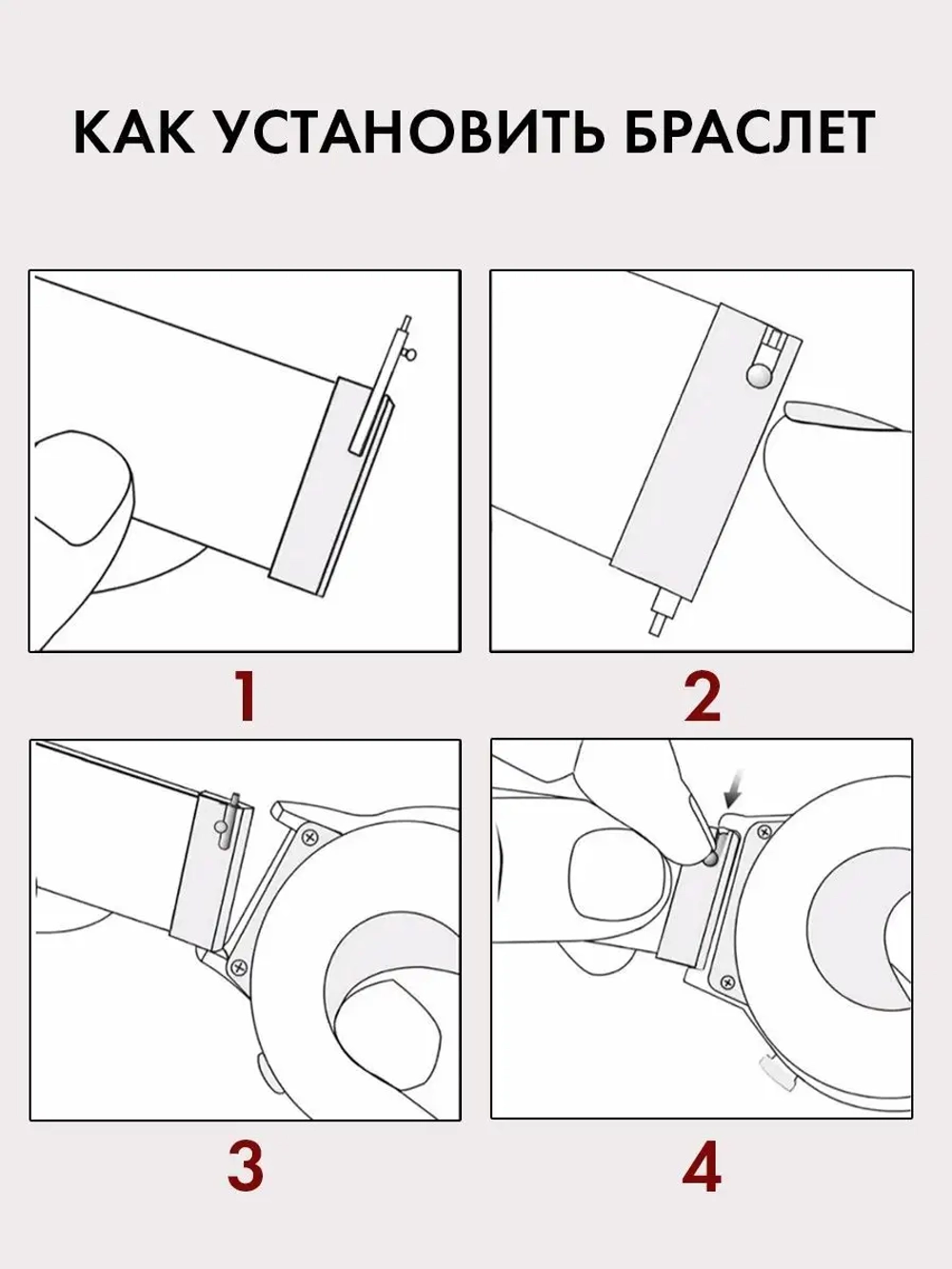 КАК УСТАНОВИТЬ БРАСЛЕТ

1

2

3

4